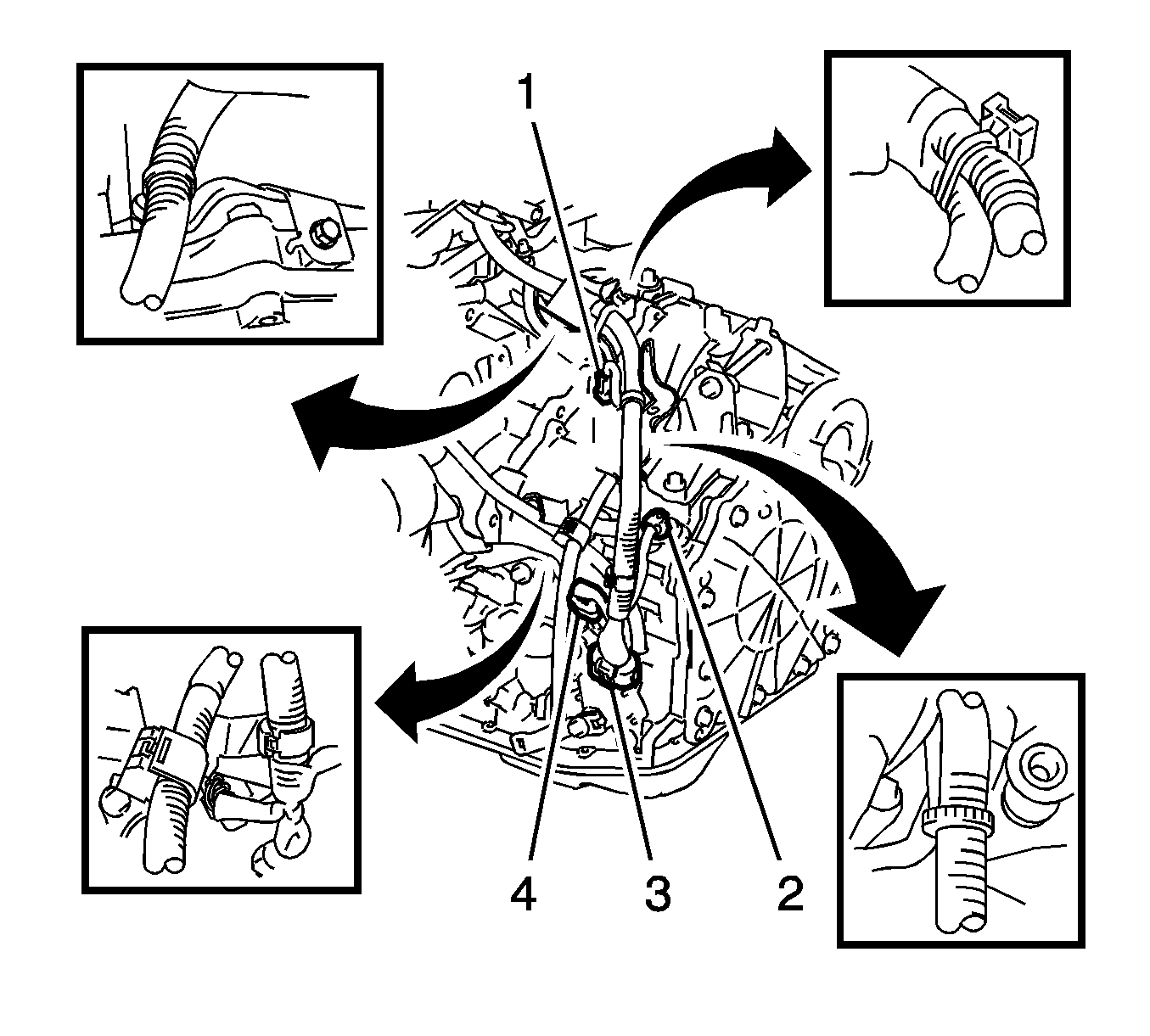 1
4
3
2