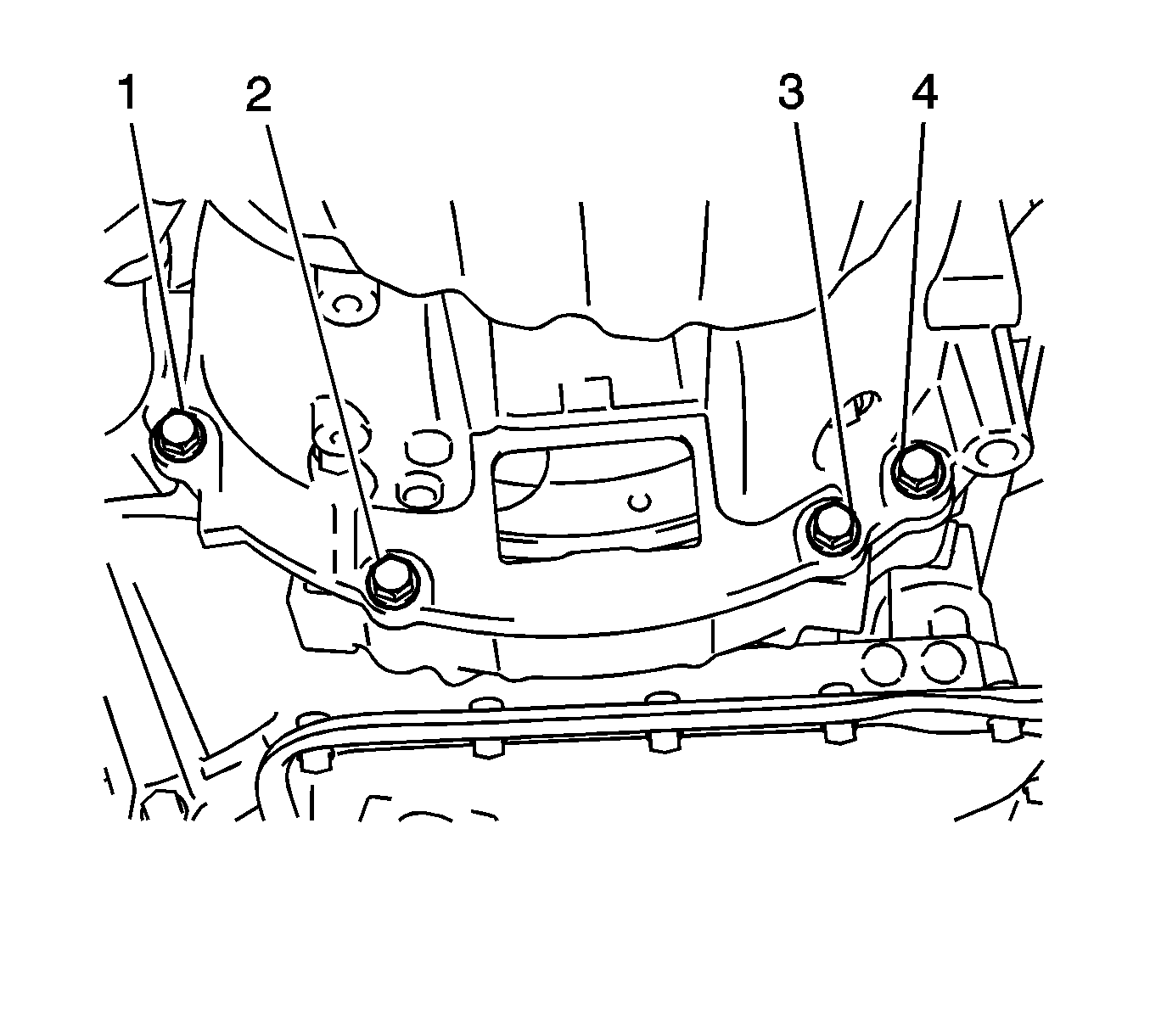 1 2 3 4