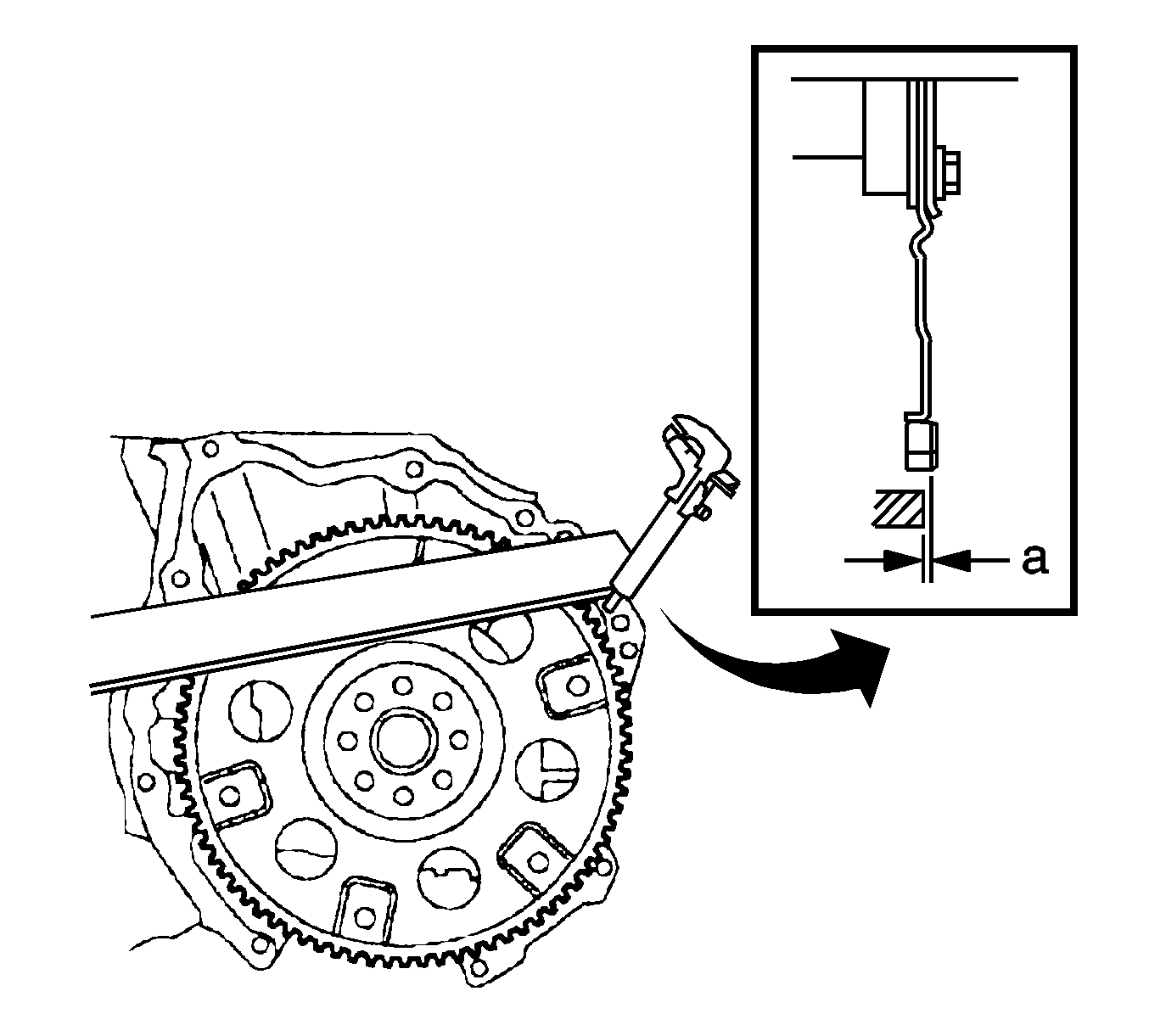 a