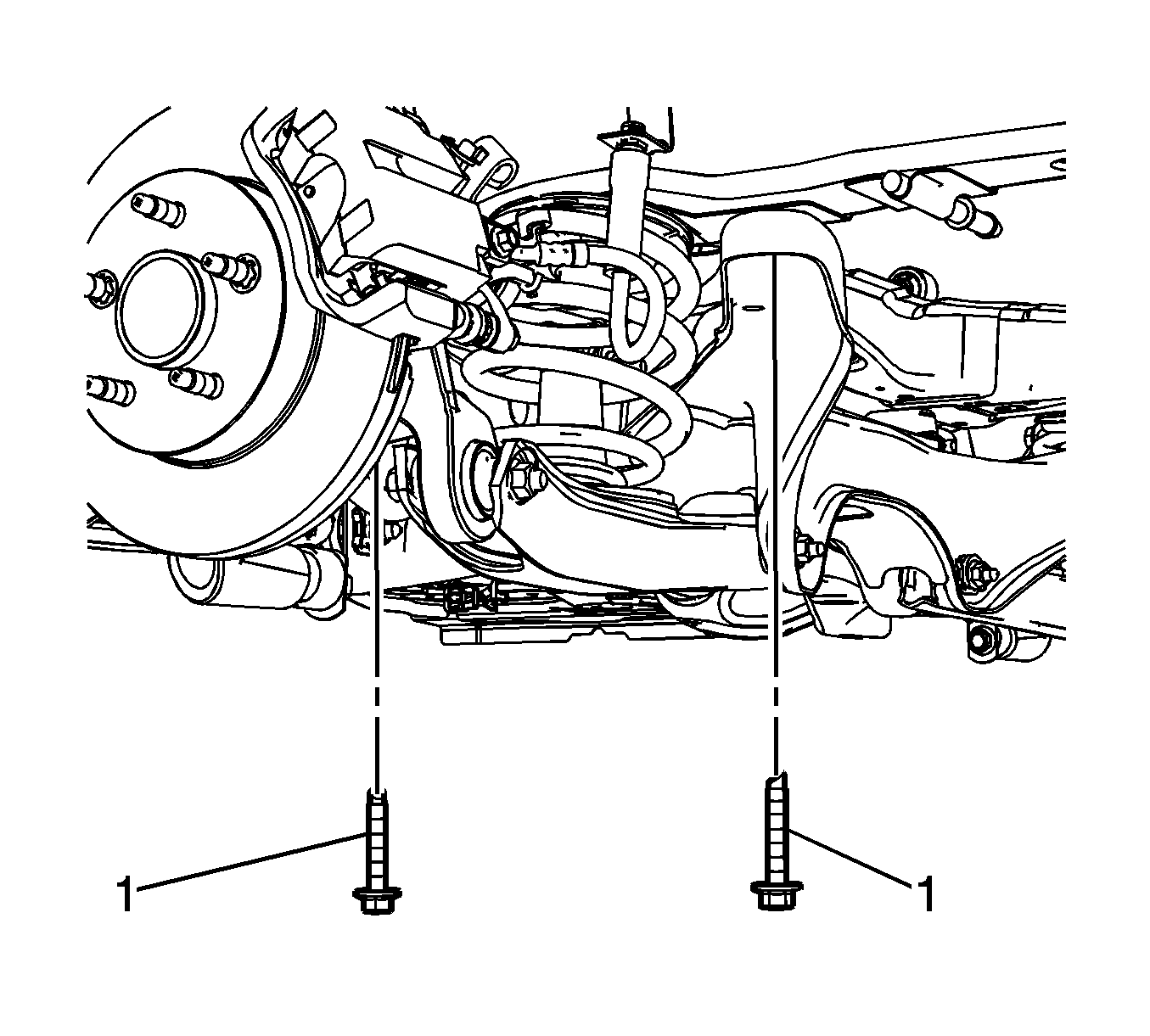 1
1