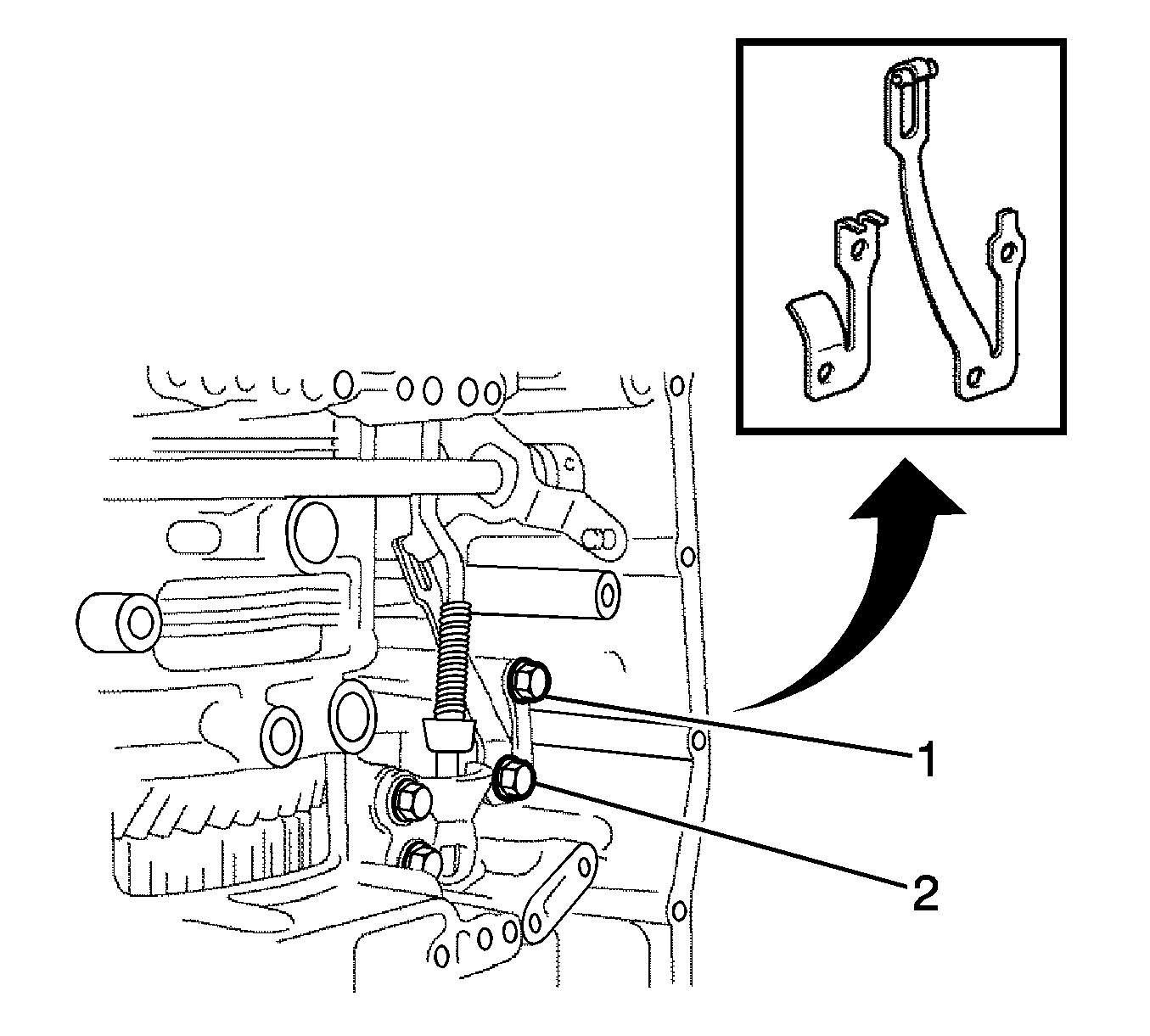 1
2