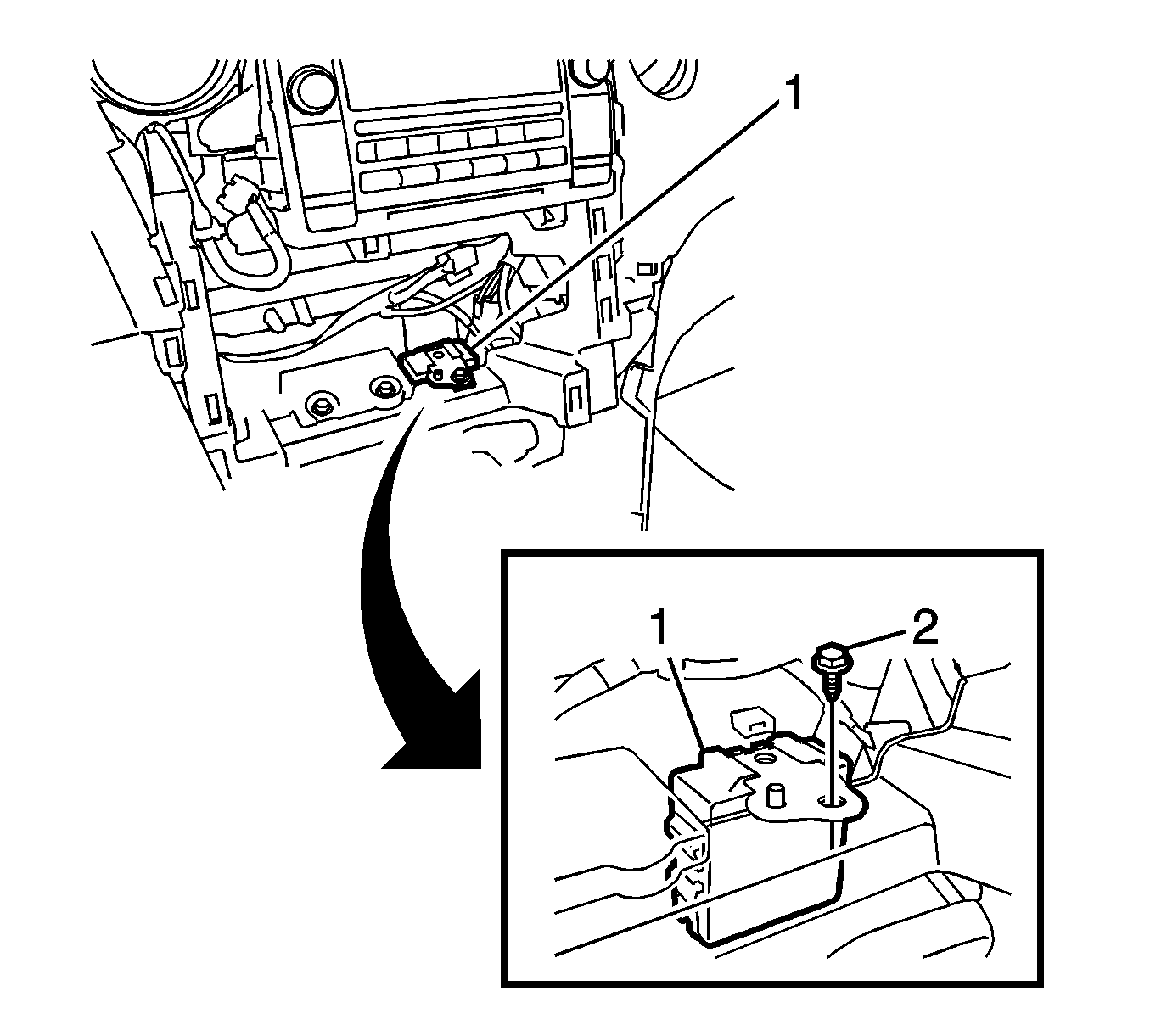 1

1
2