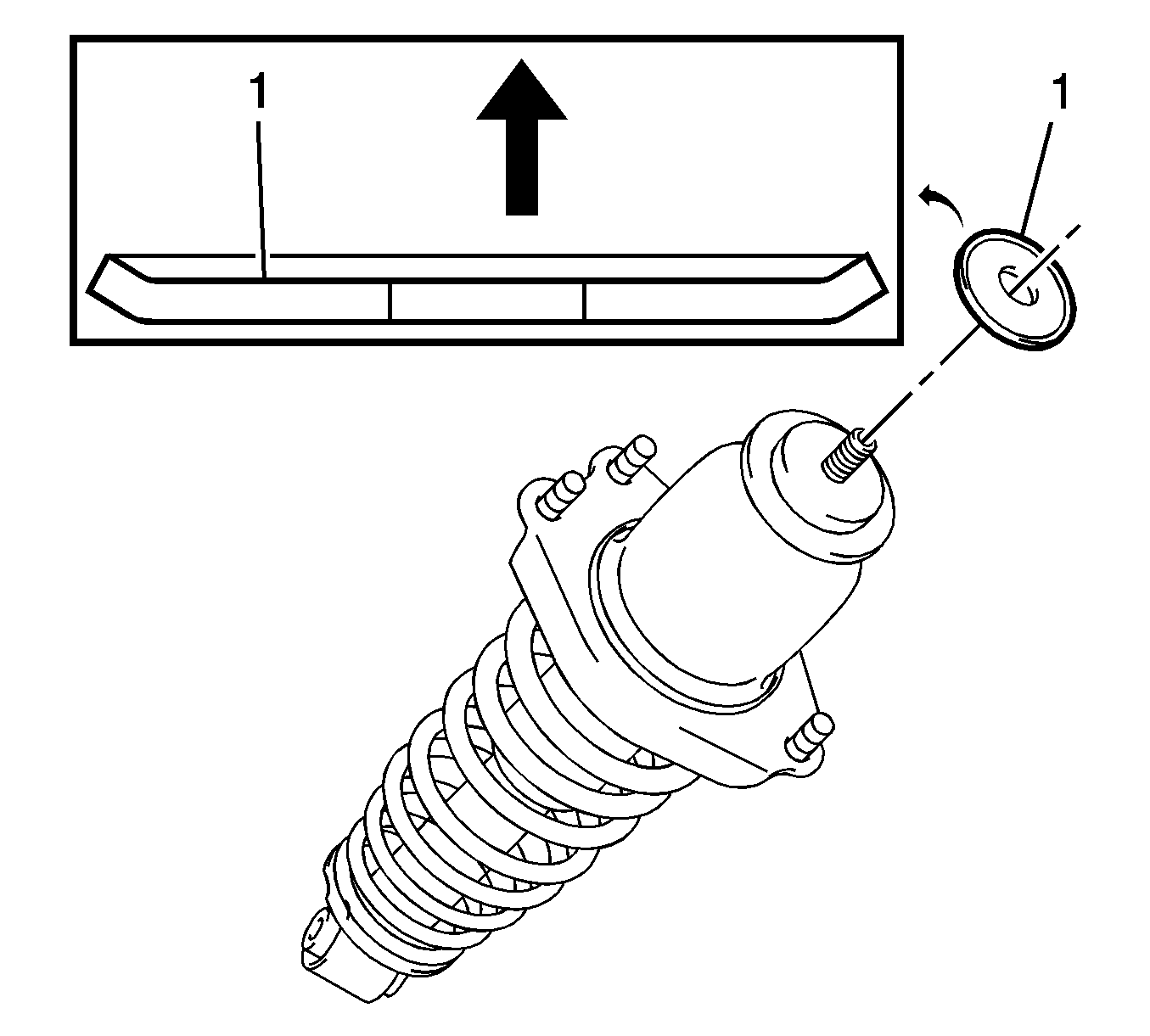 1

1