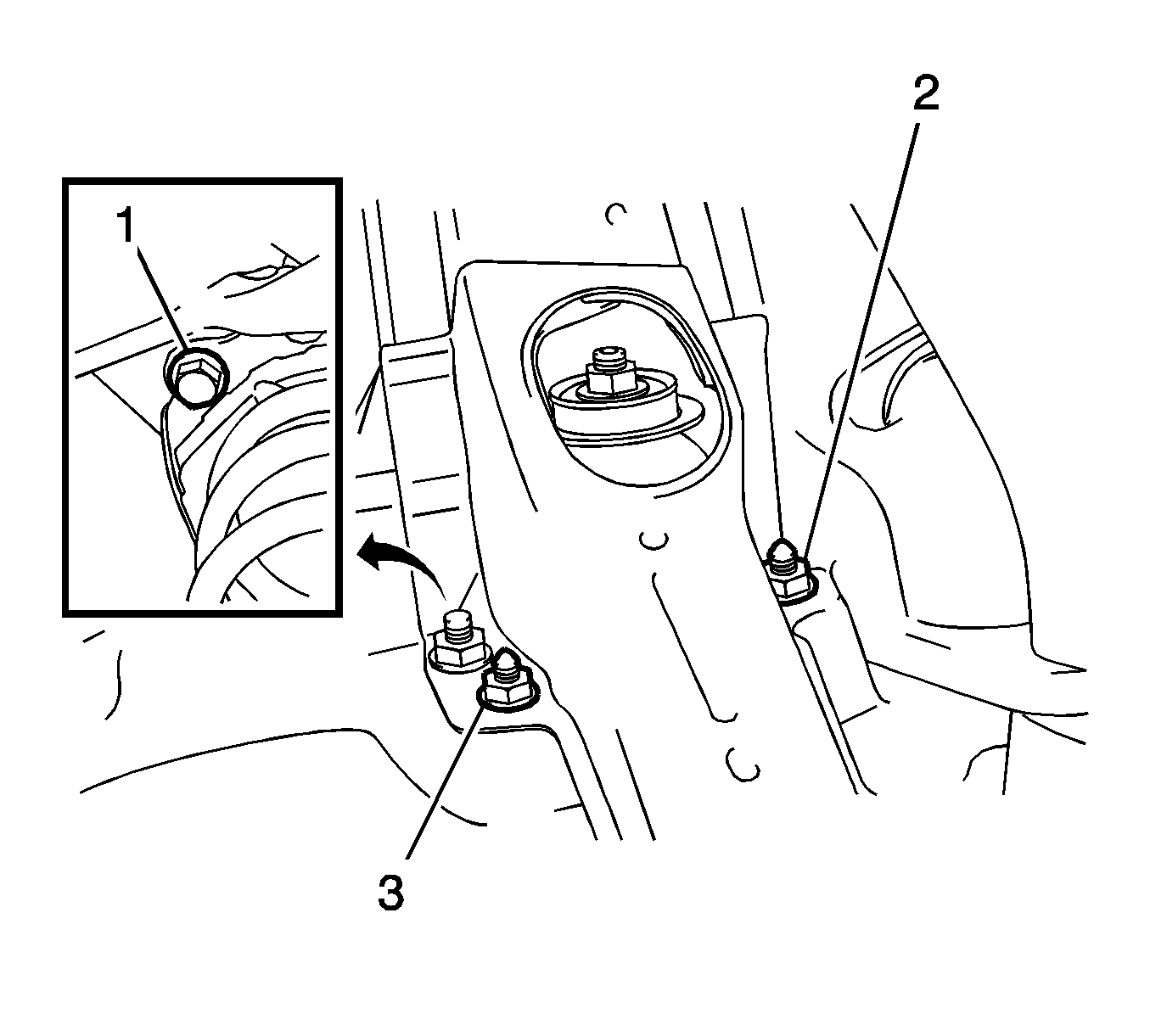 2

1

3