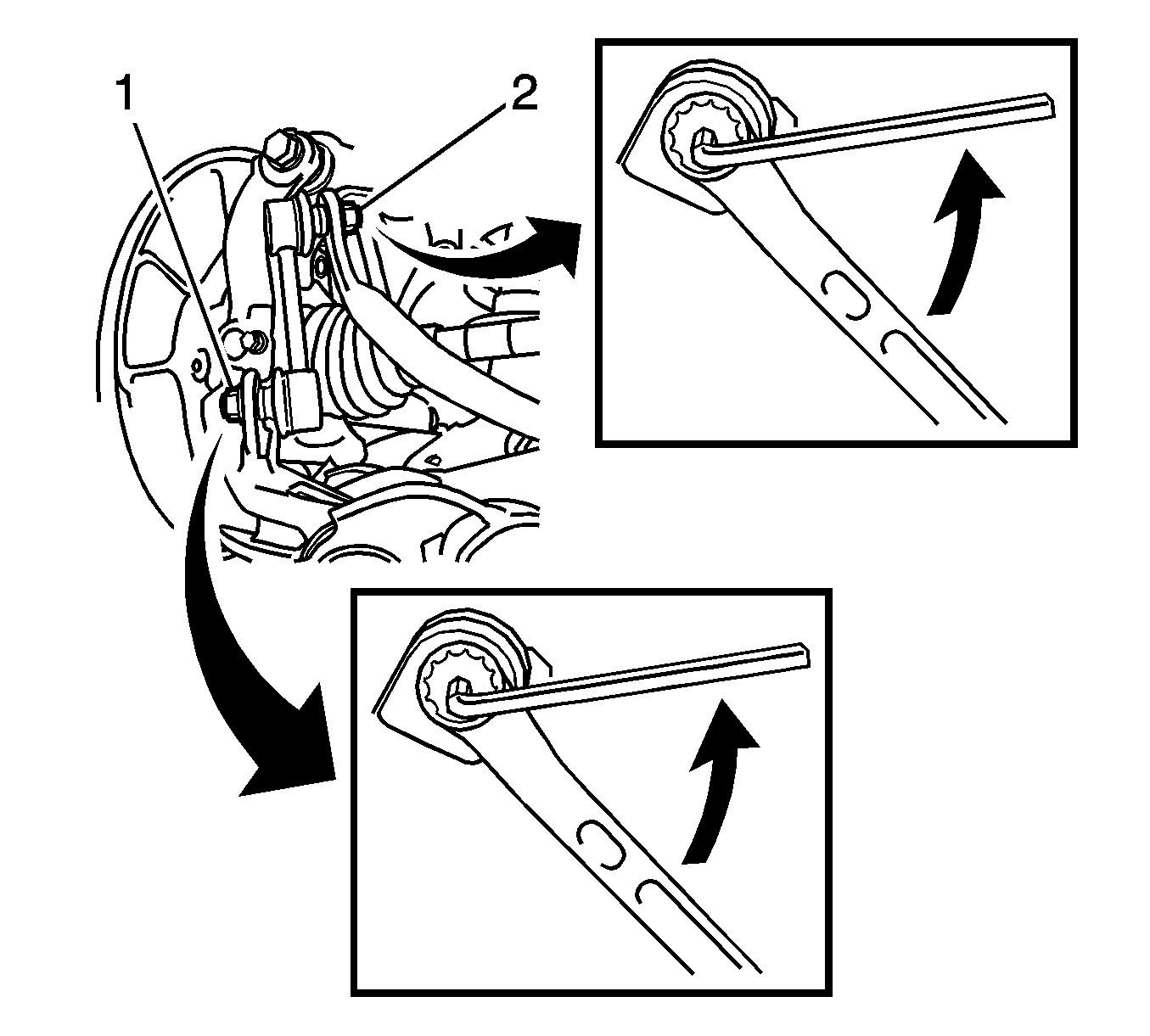 1
2