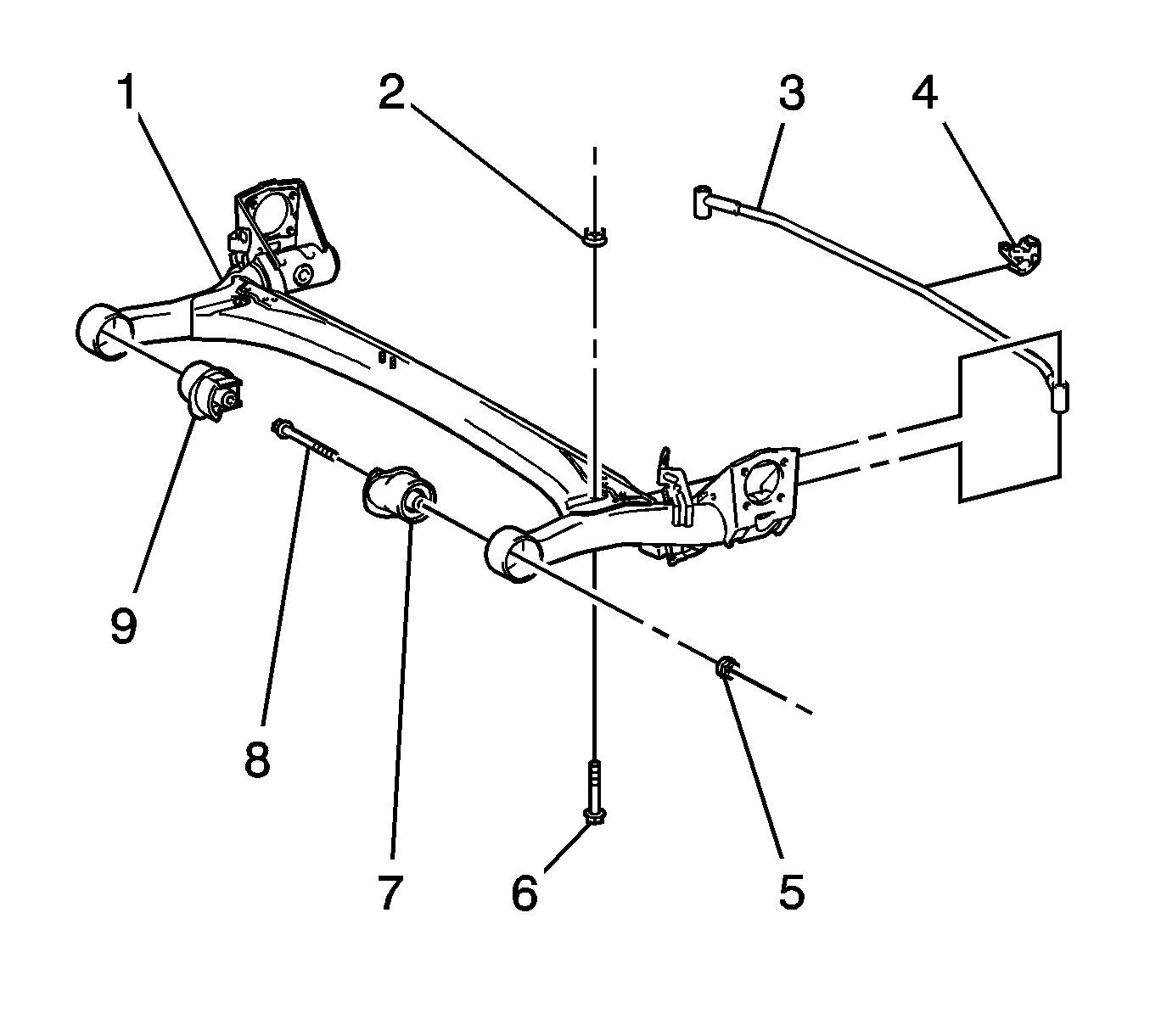 1
2
3
4
9
8
7
6
5