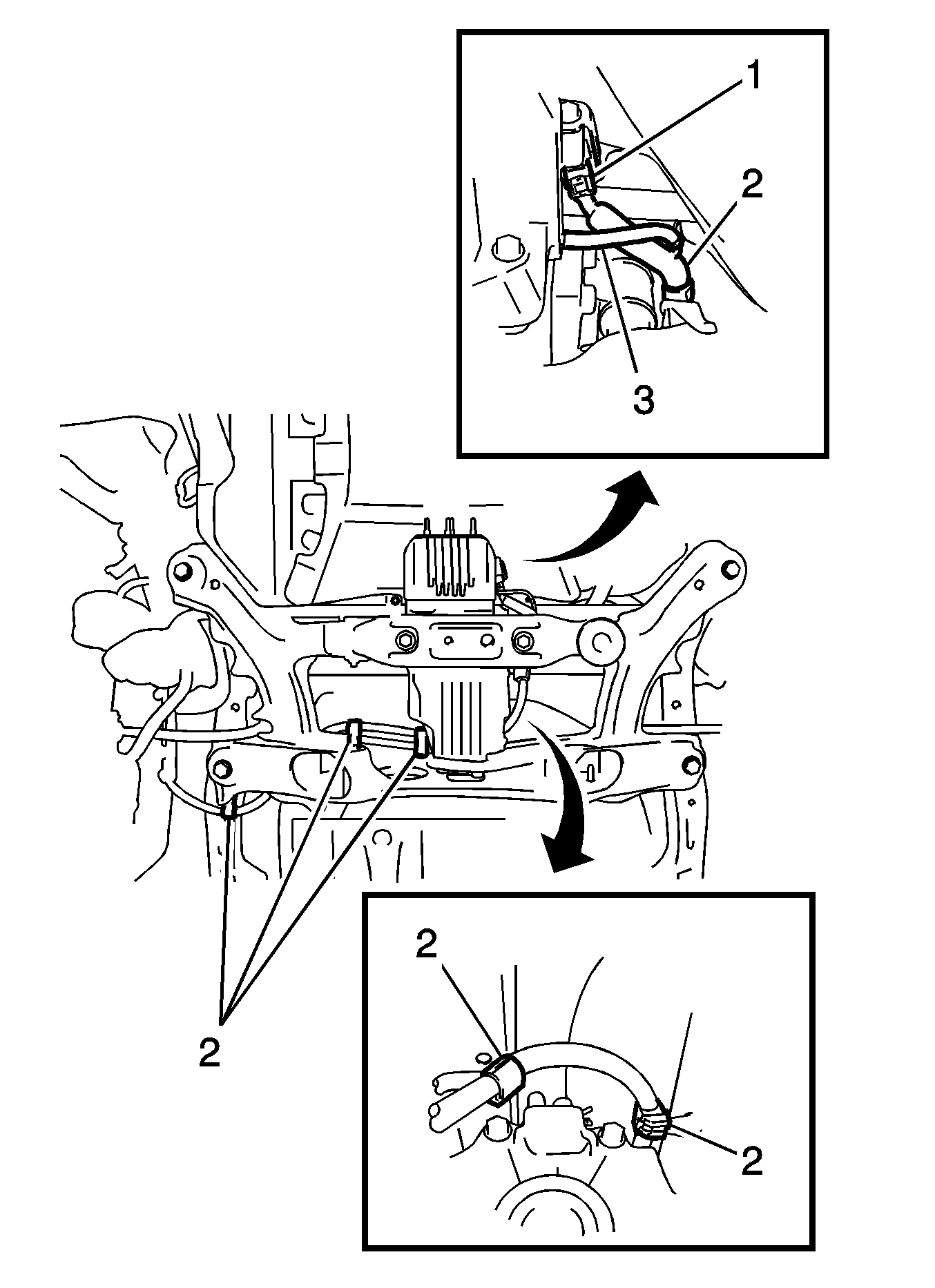 1
2
3
2
2
2