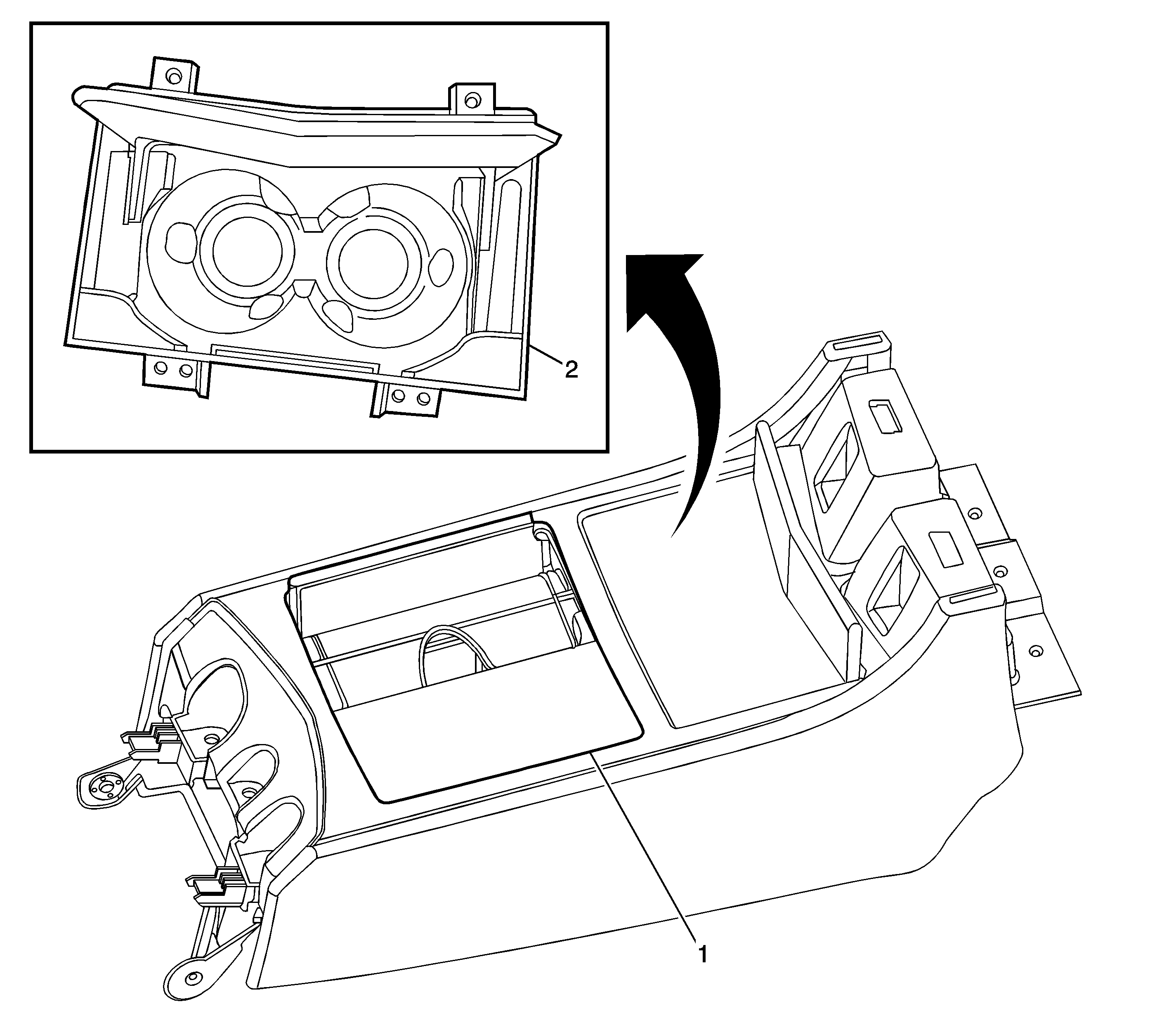 2

1