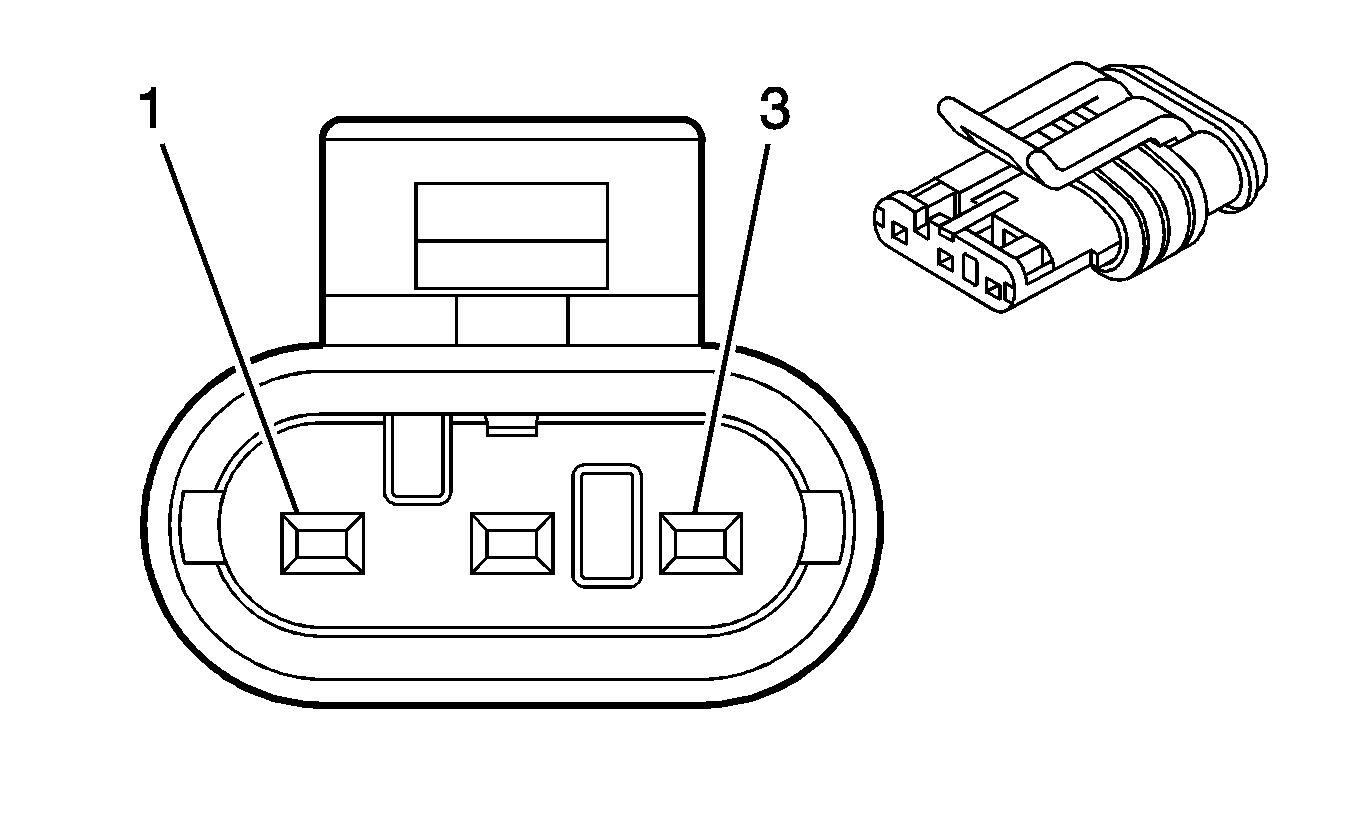 1
3