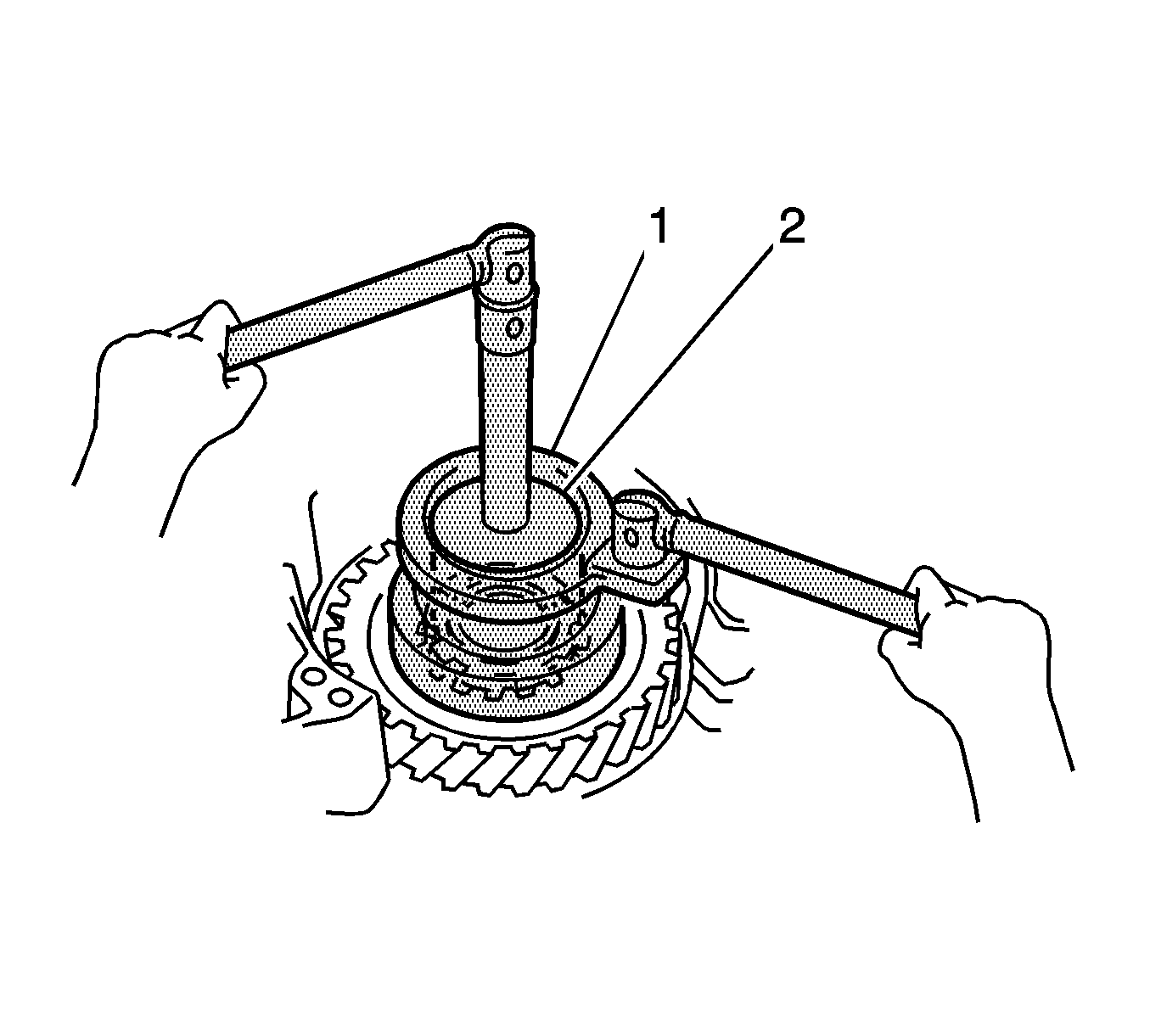 1
2