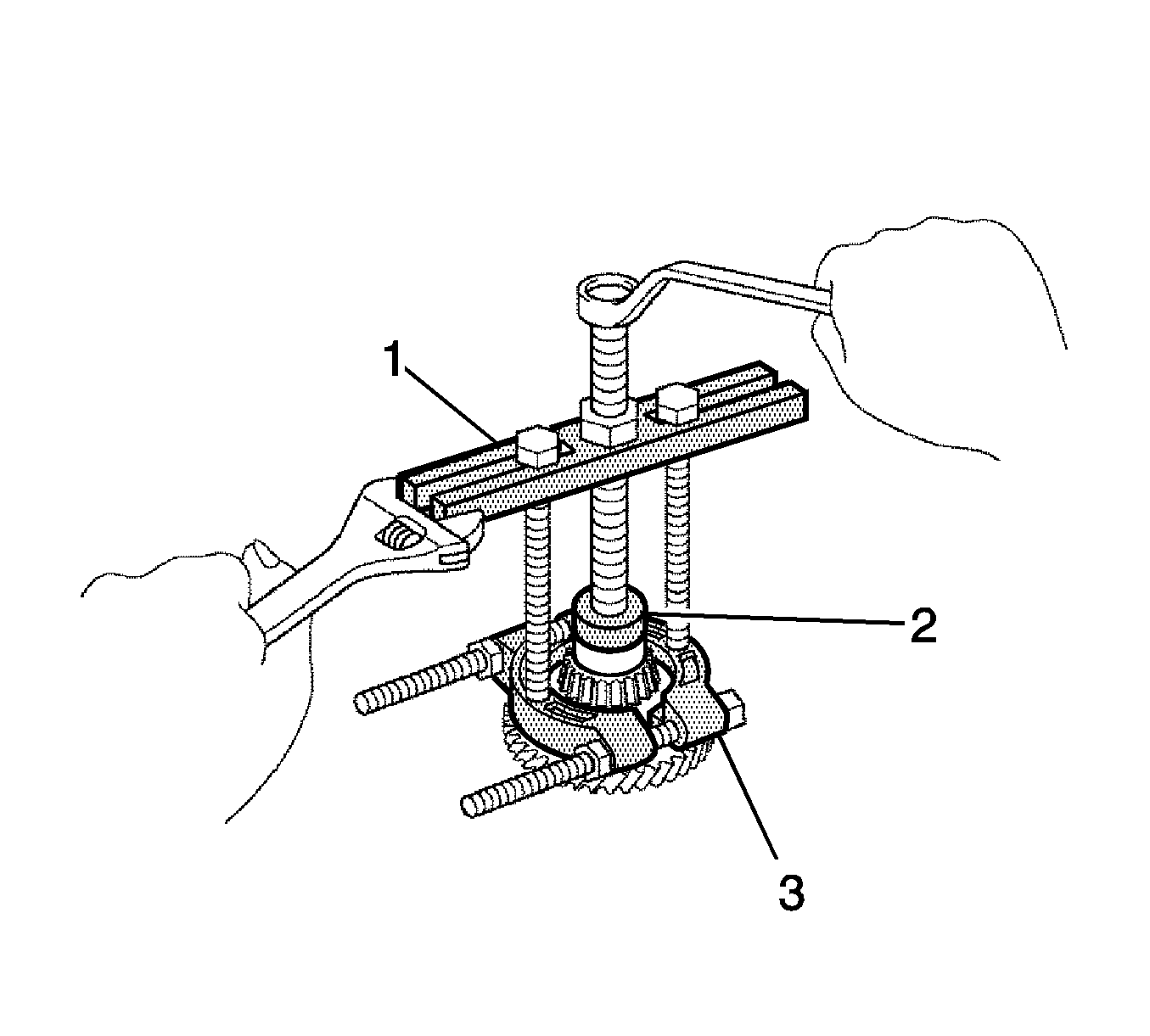 1
2
3