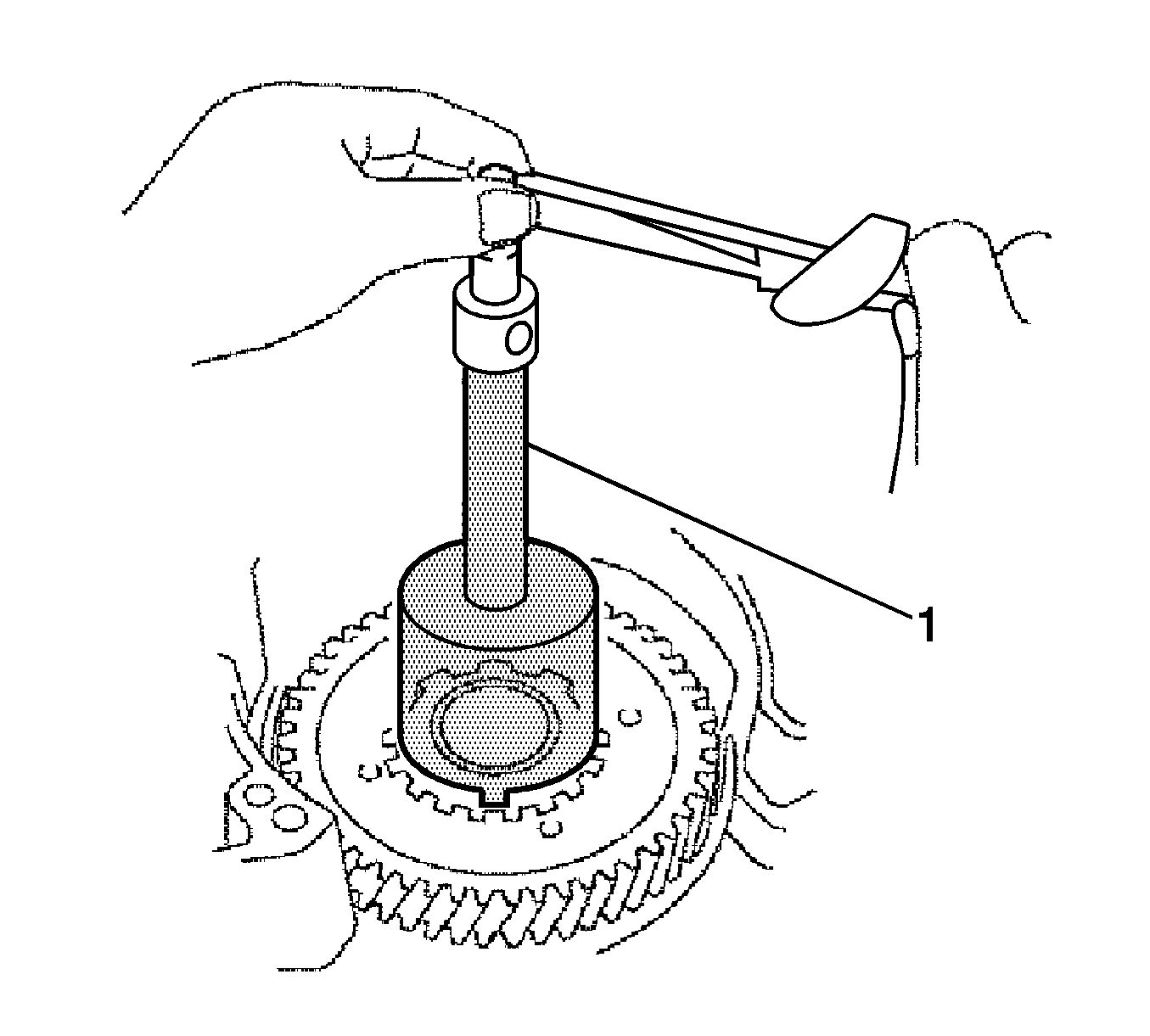 1