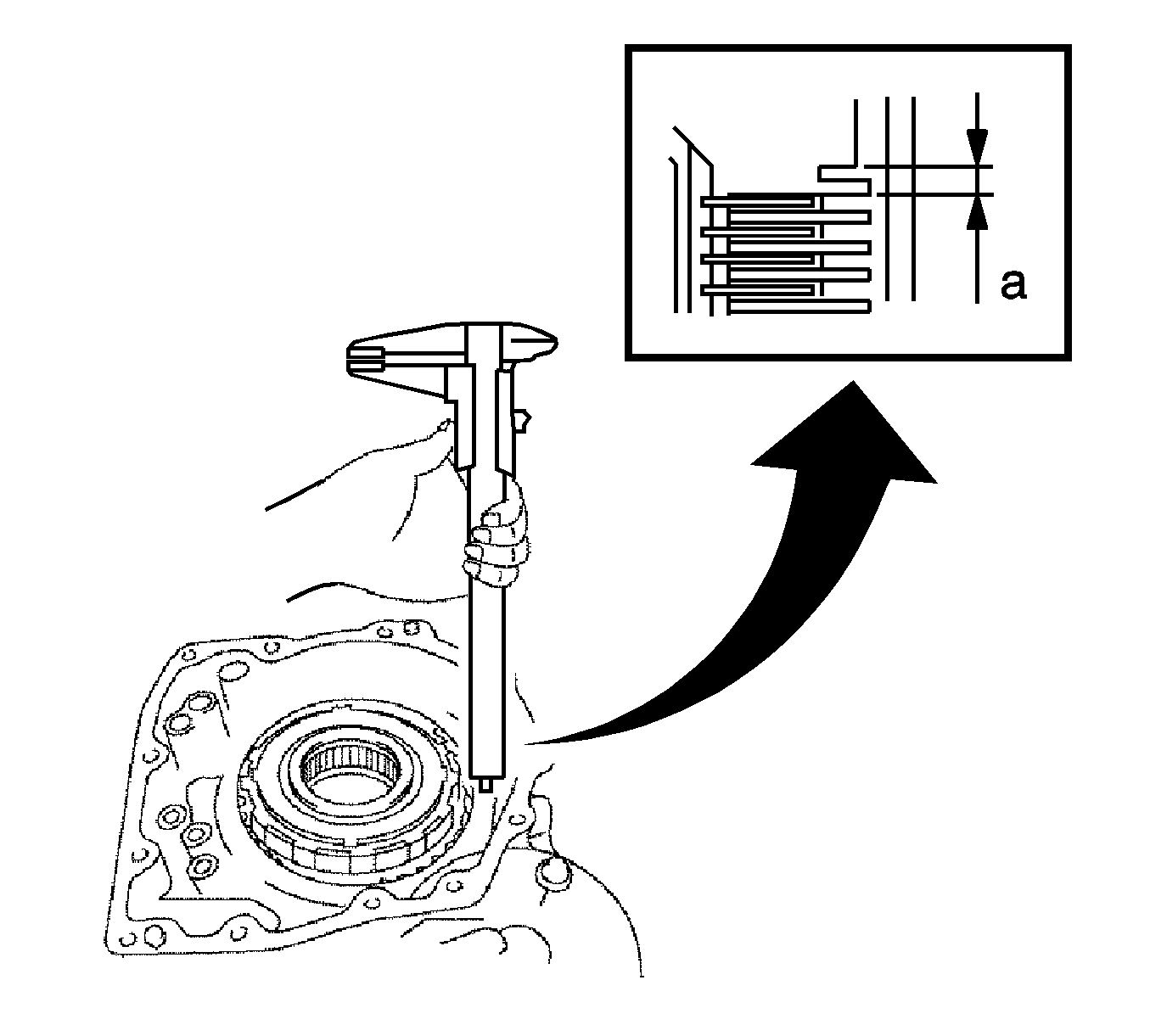 a