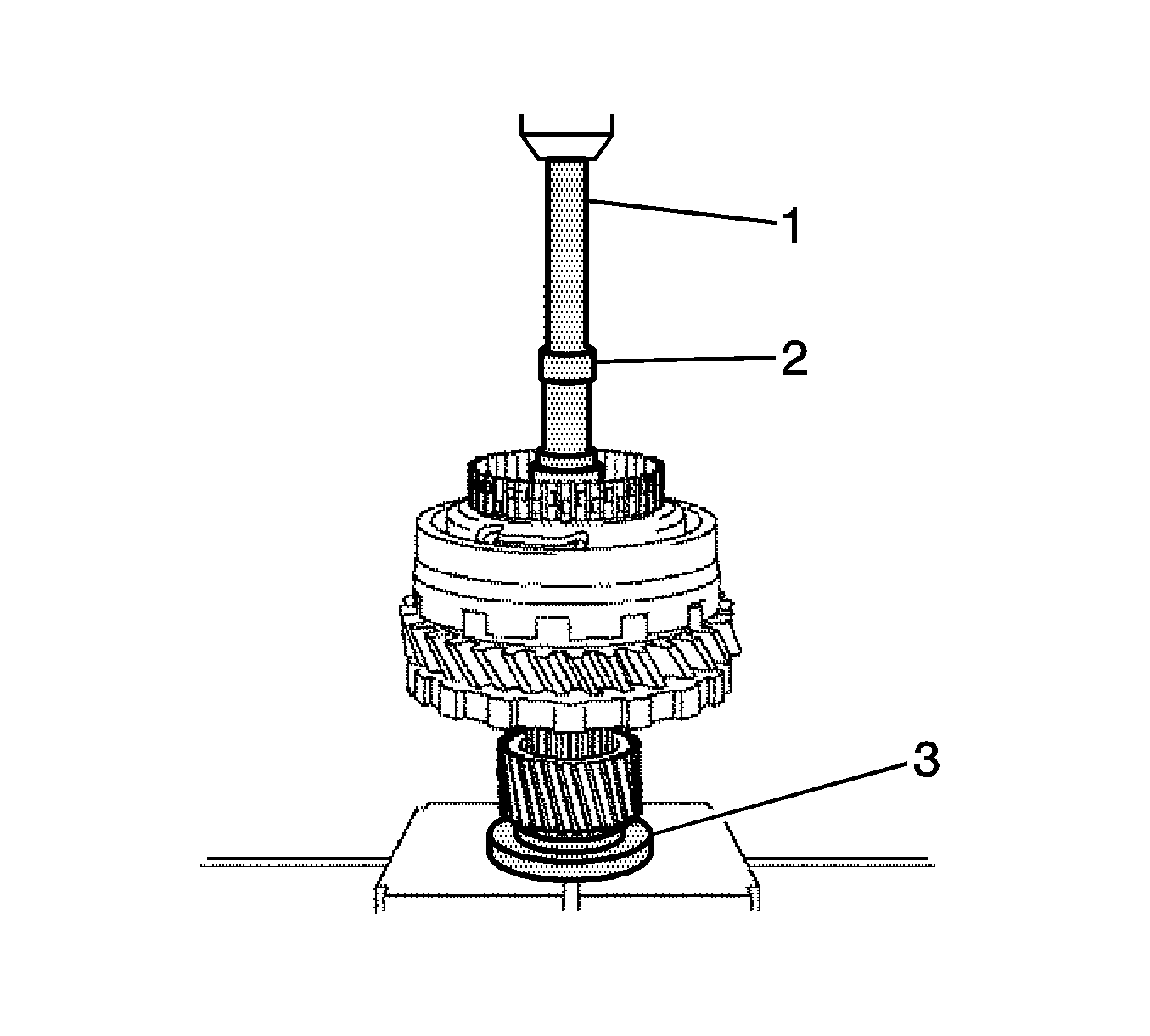 1
2
3