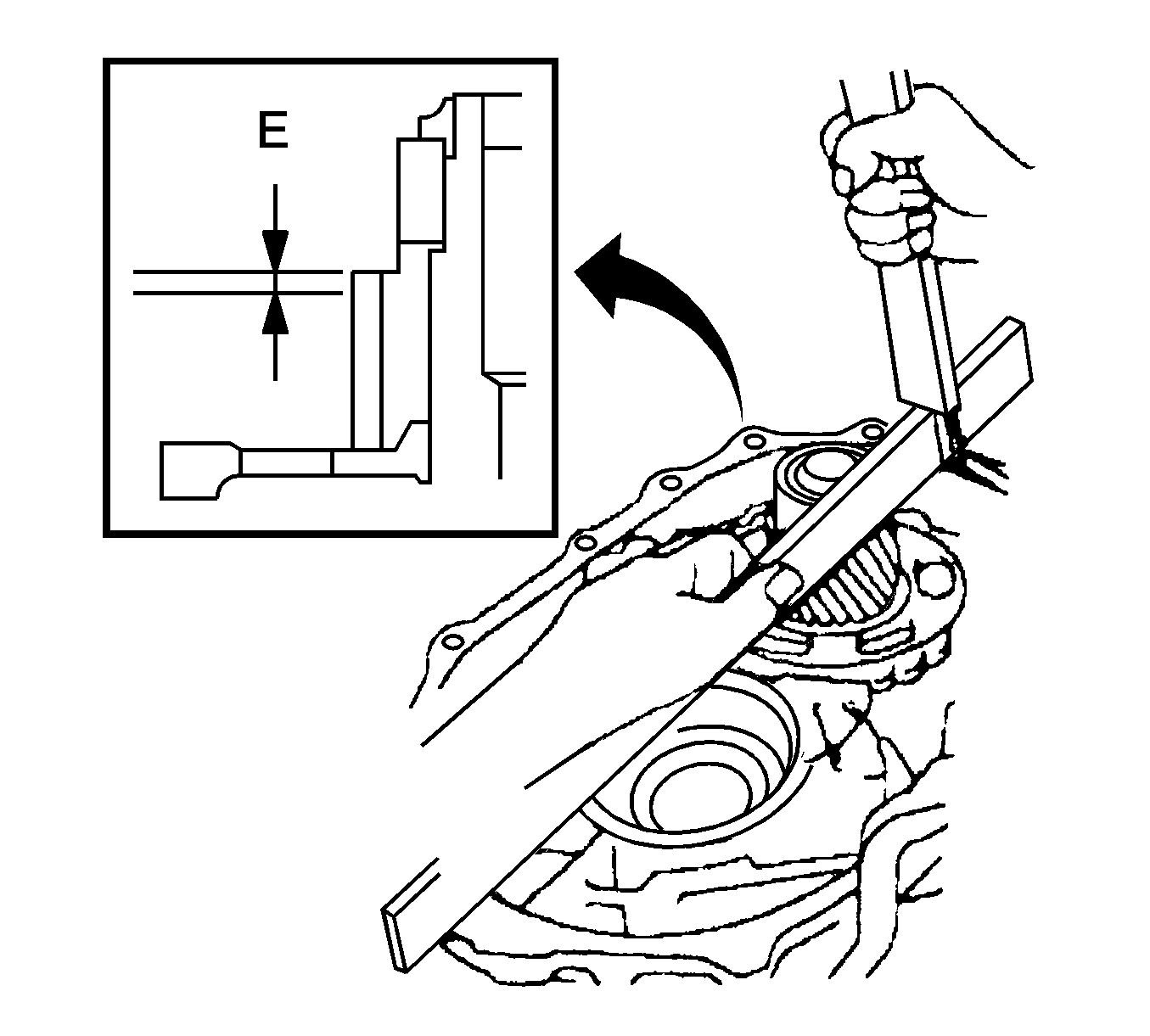 E