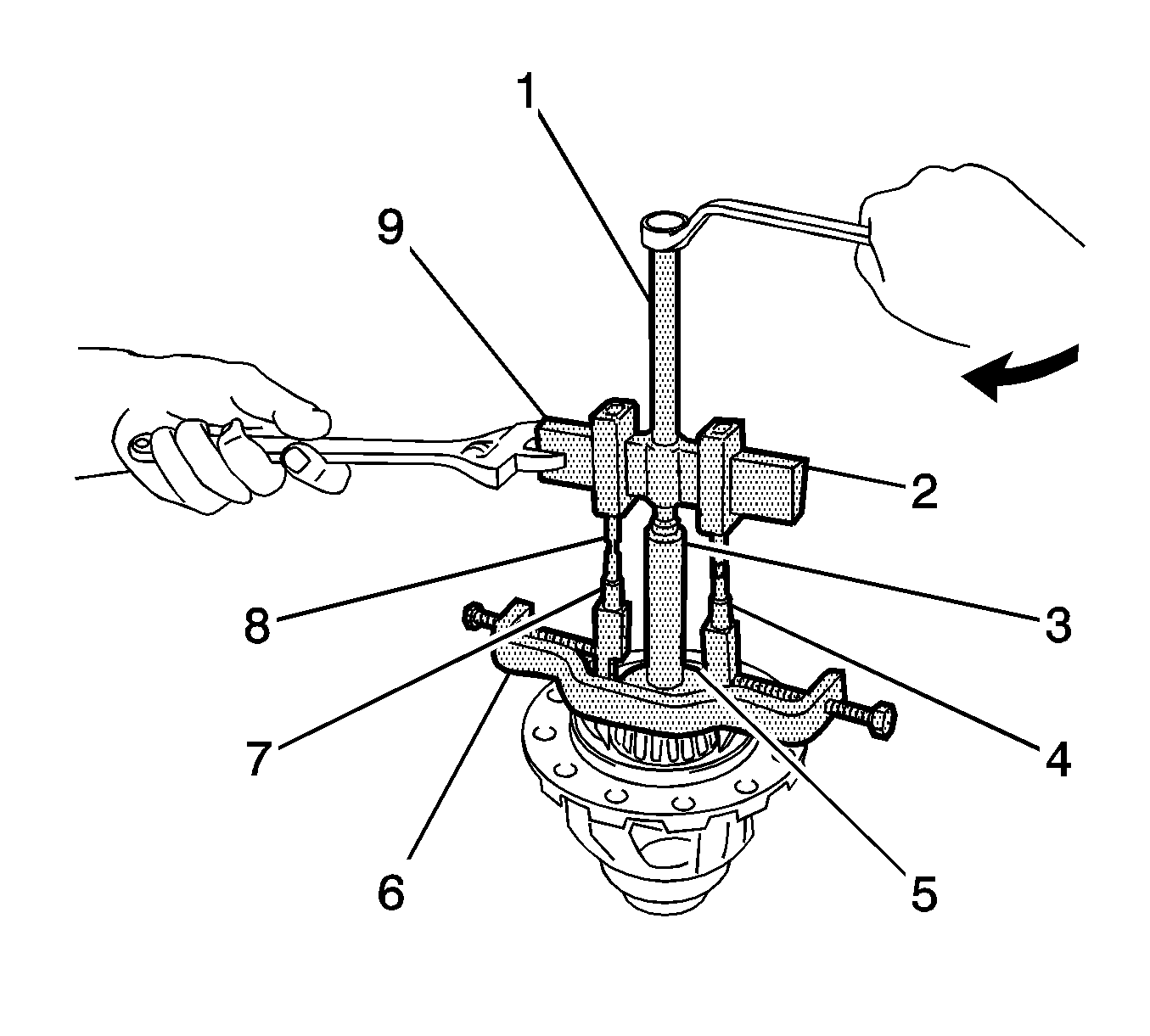 1
9
2
8
3
7
4
6
5