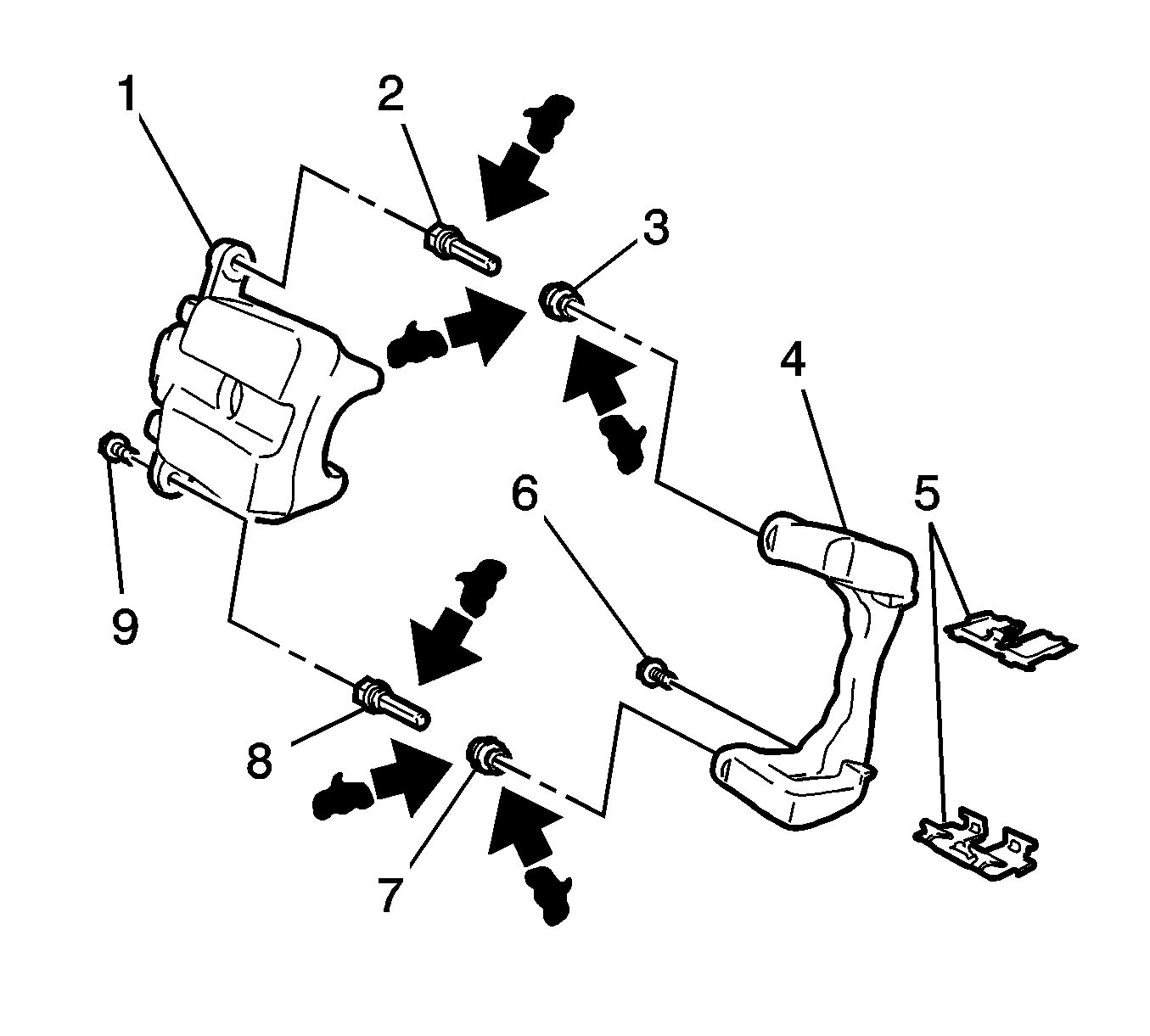 1
2
3
4
5
6
9
8
7