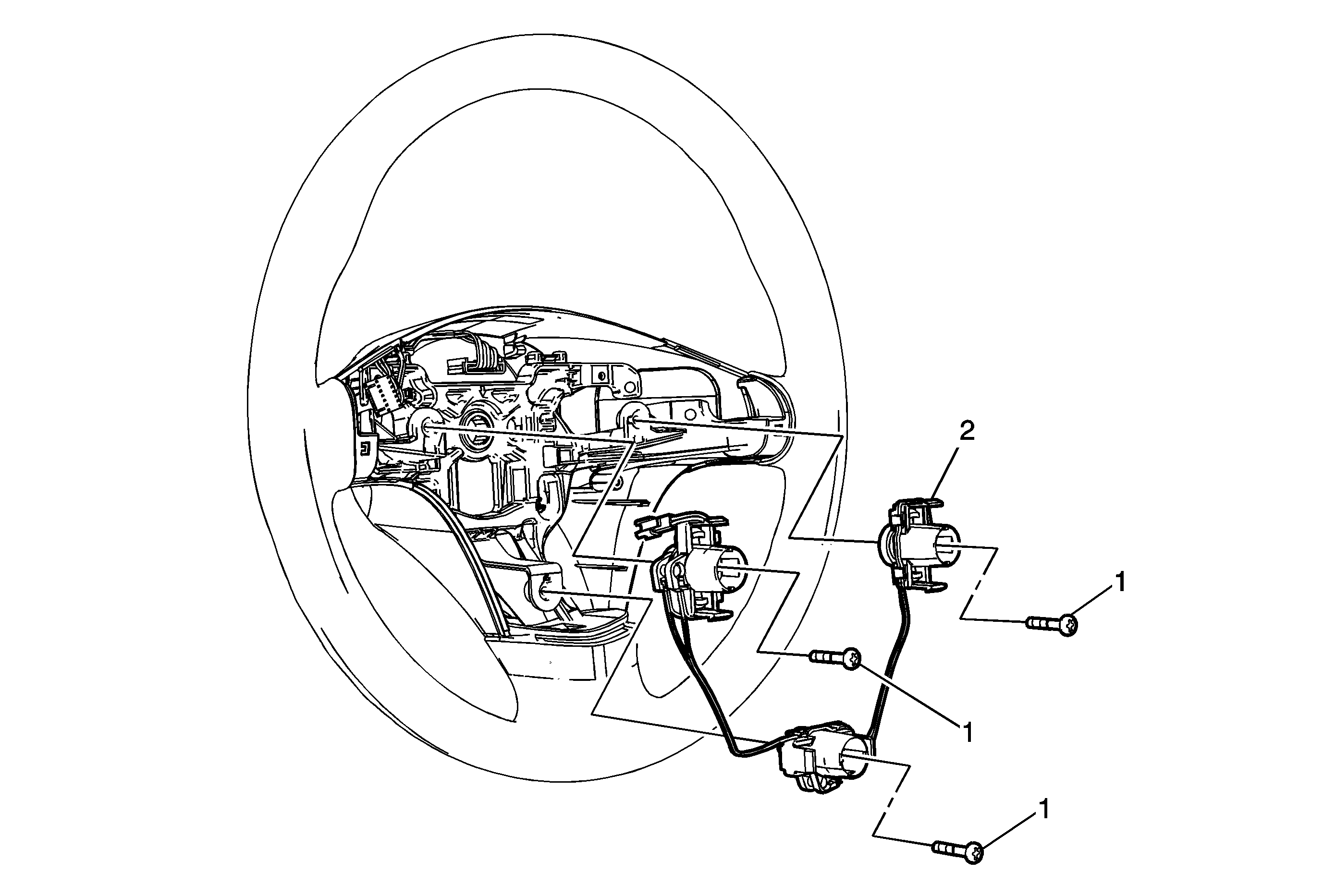 2
1
1
1