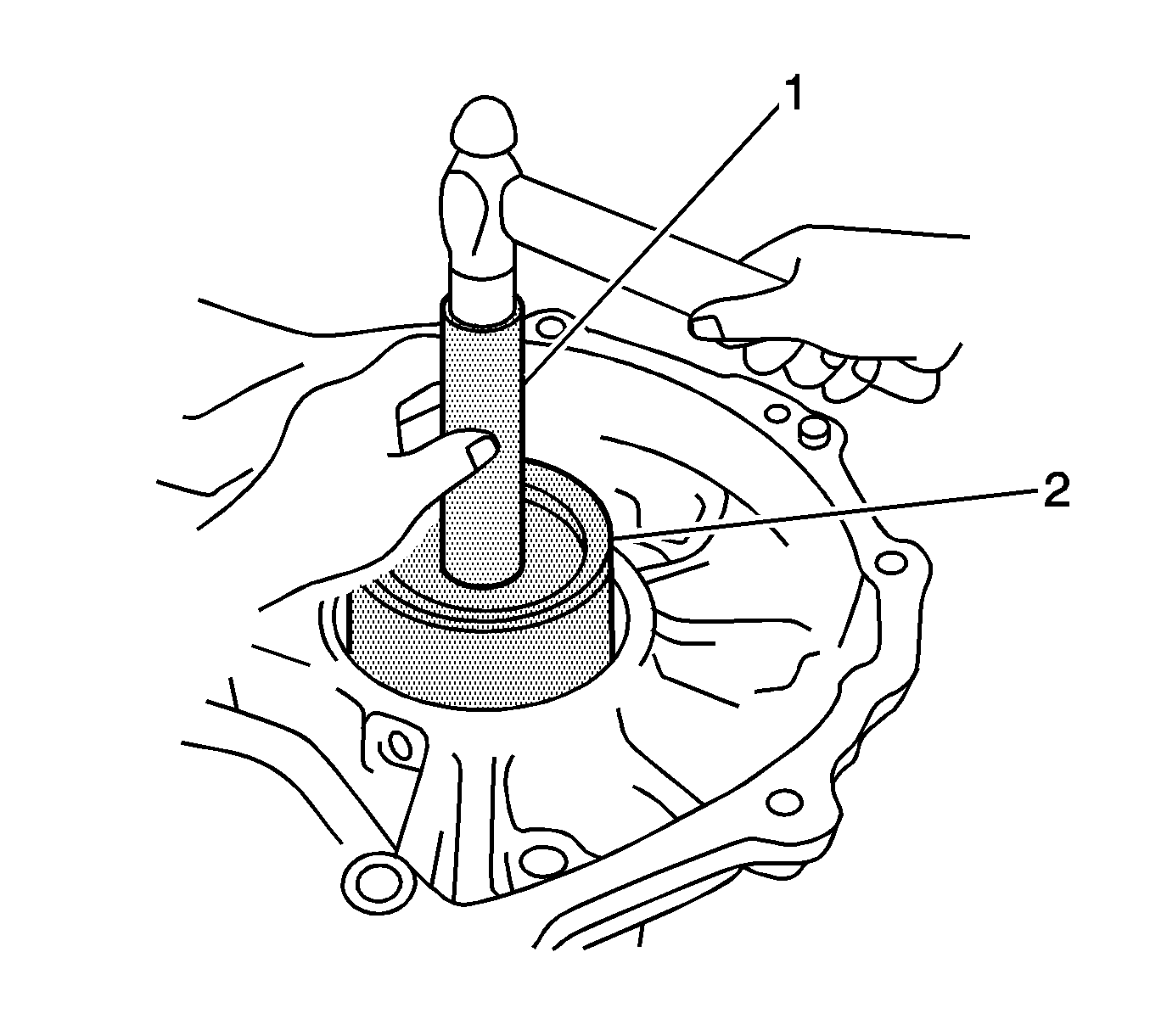 1
2