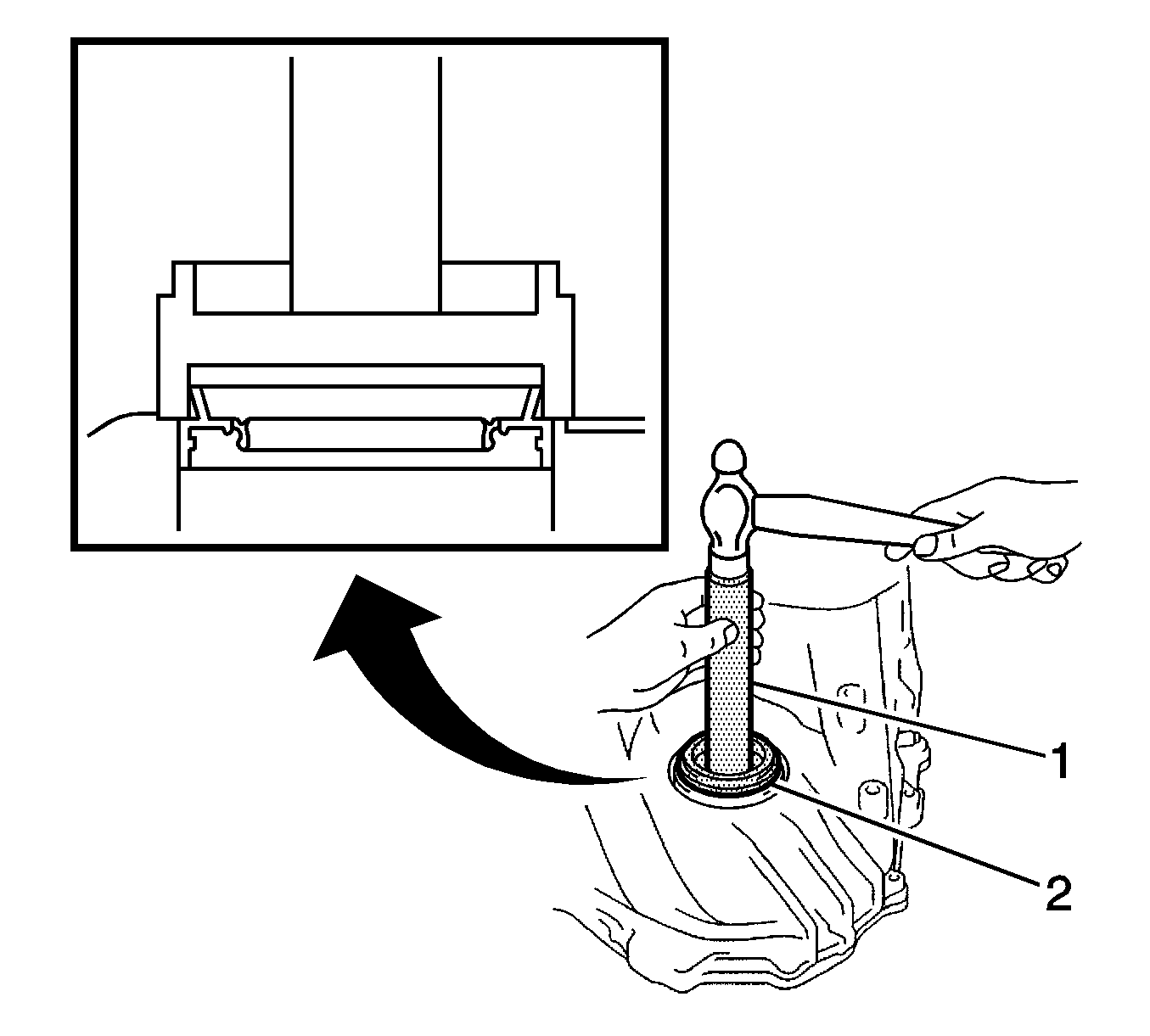 1
2