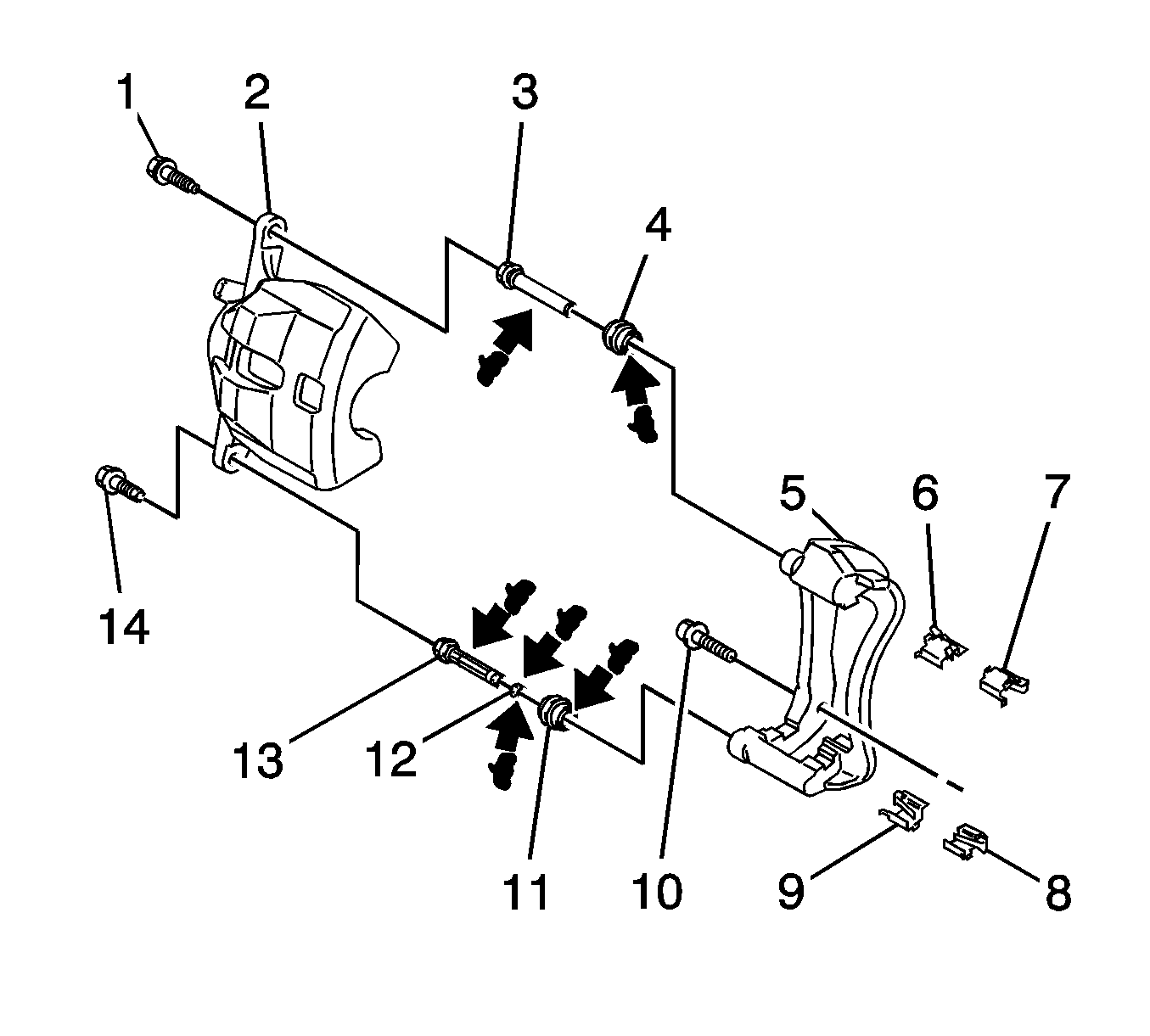 1
2
3
4
5
6
7
14
13
12
11
10
9
8