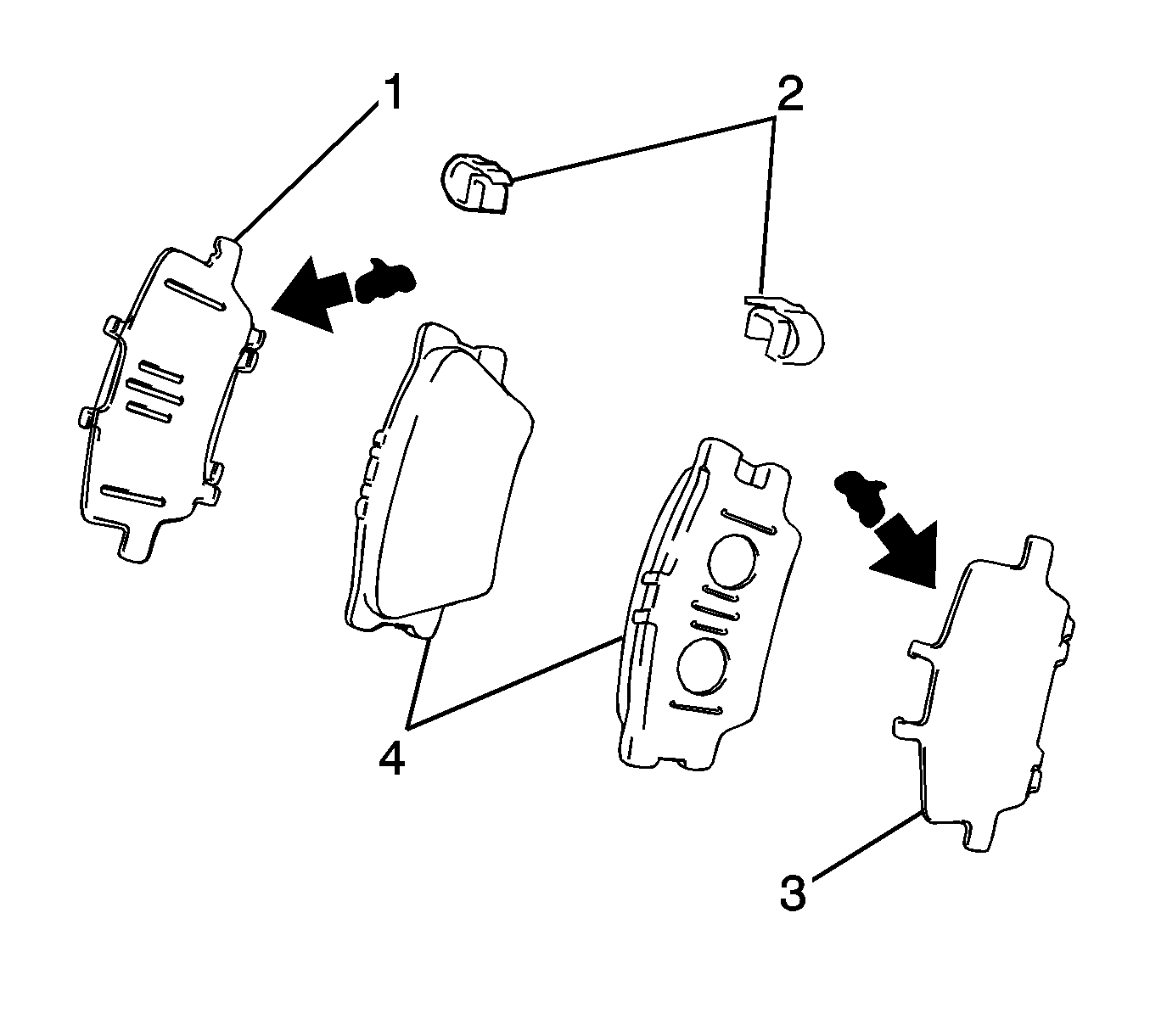 1
2
4
3