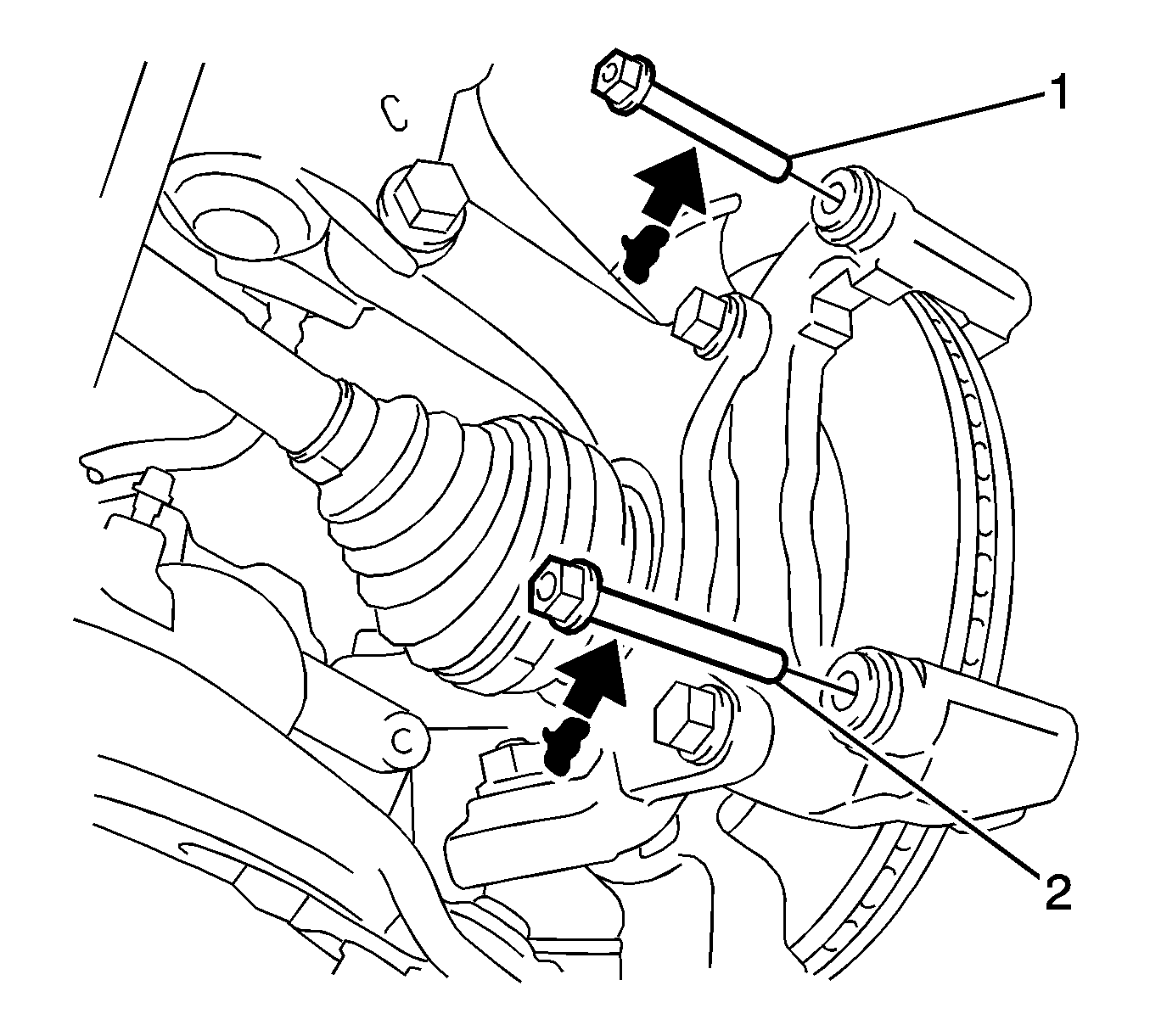 1
2