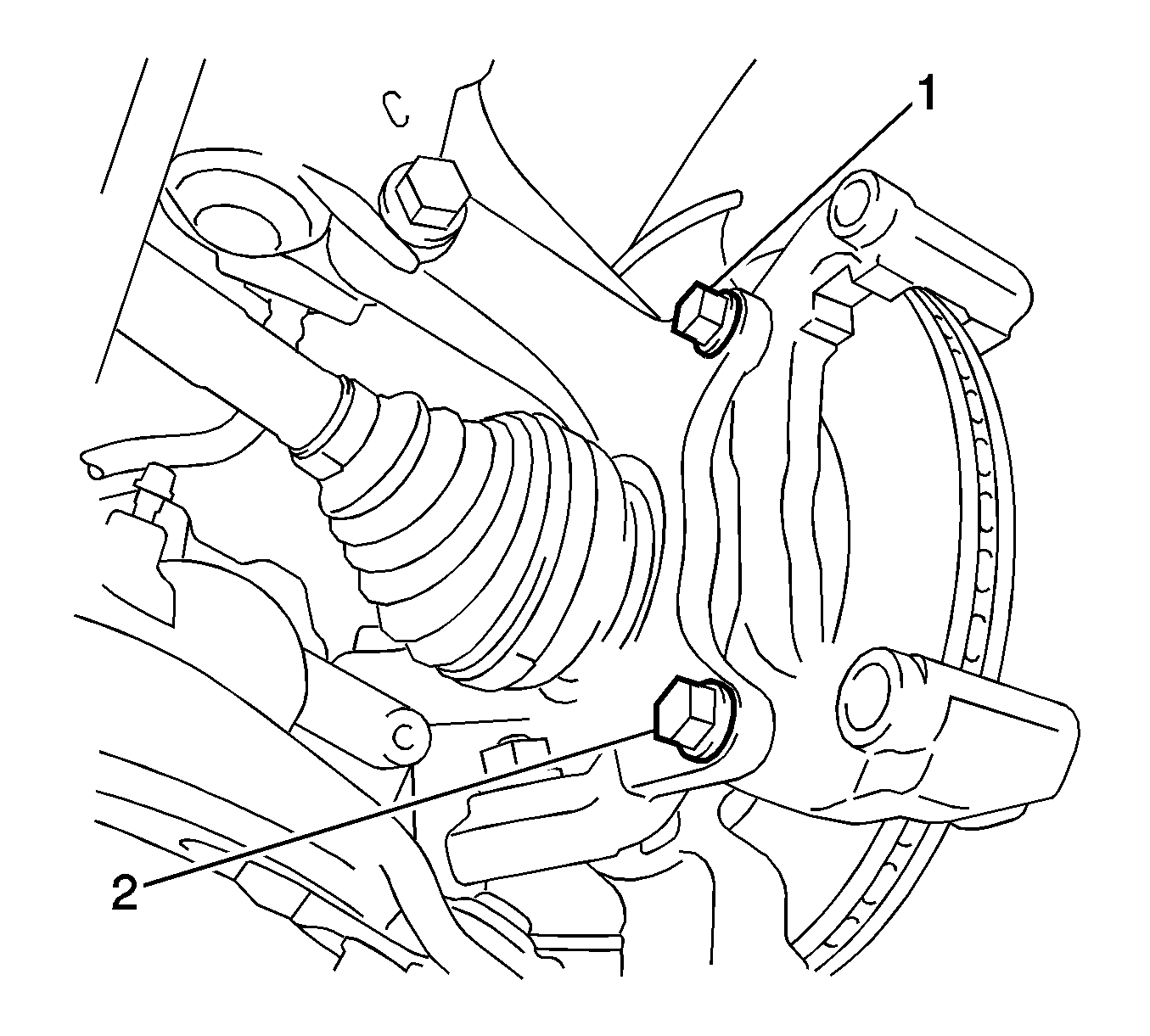 1
2