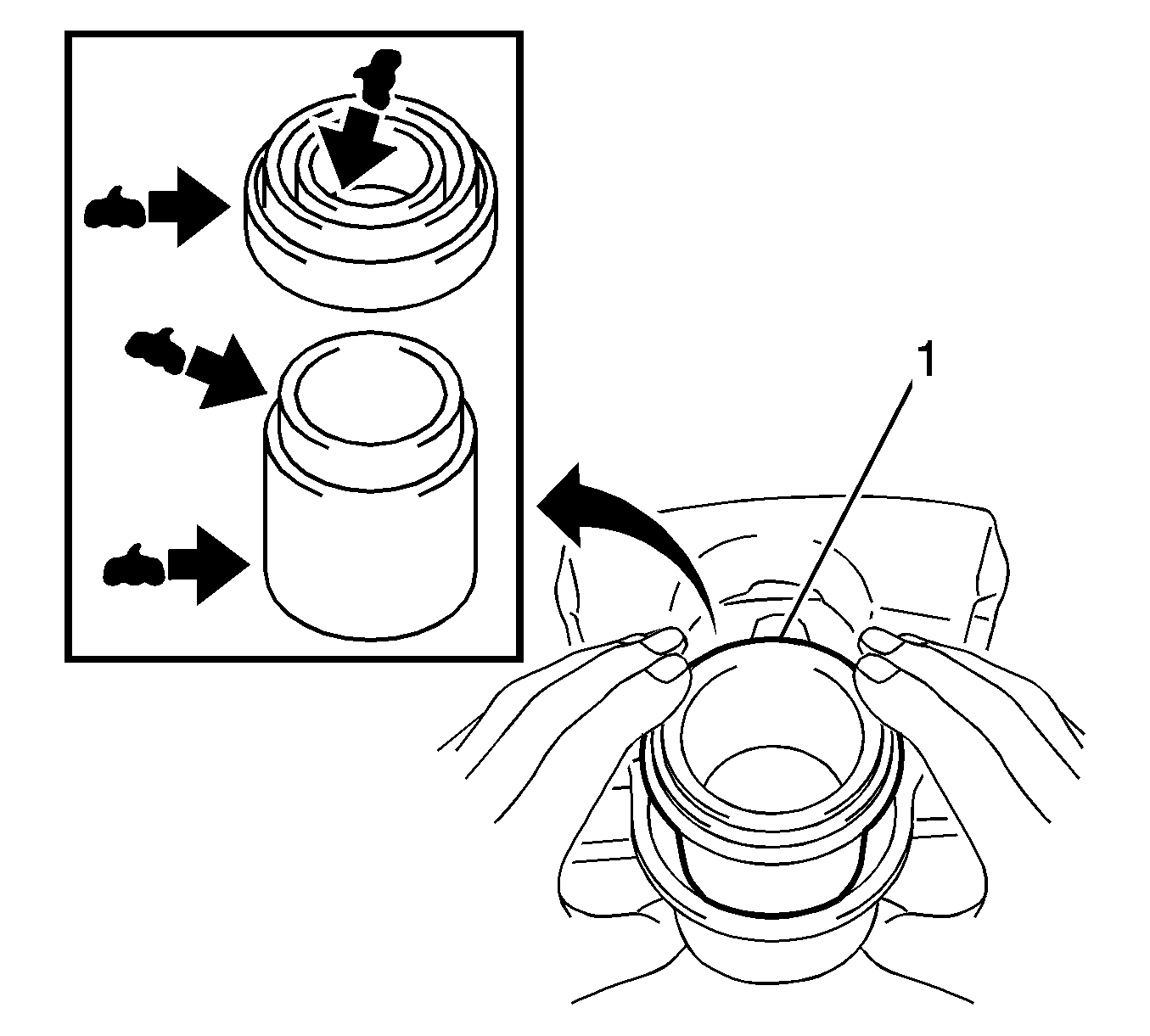 1