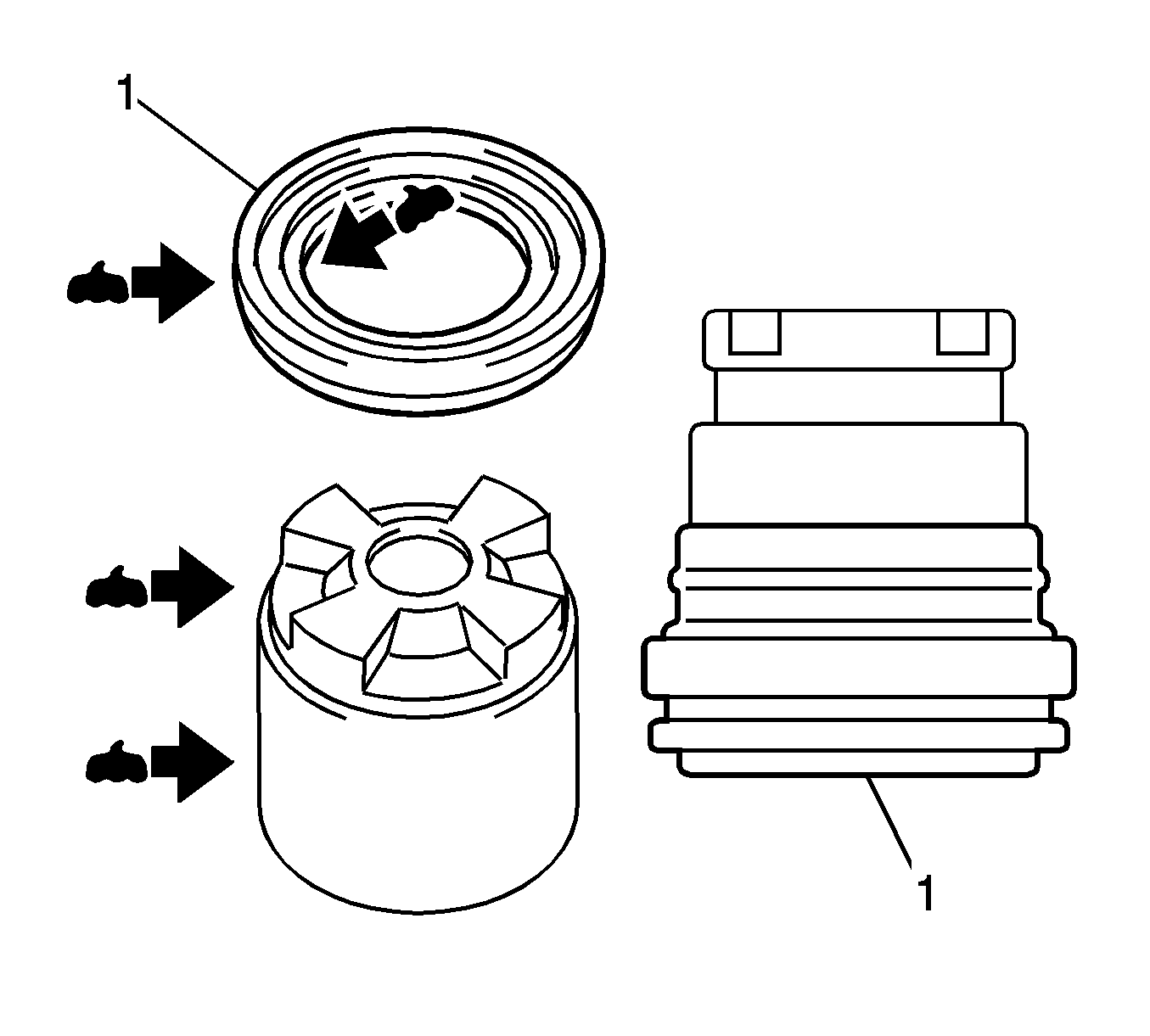 1

1