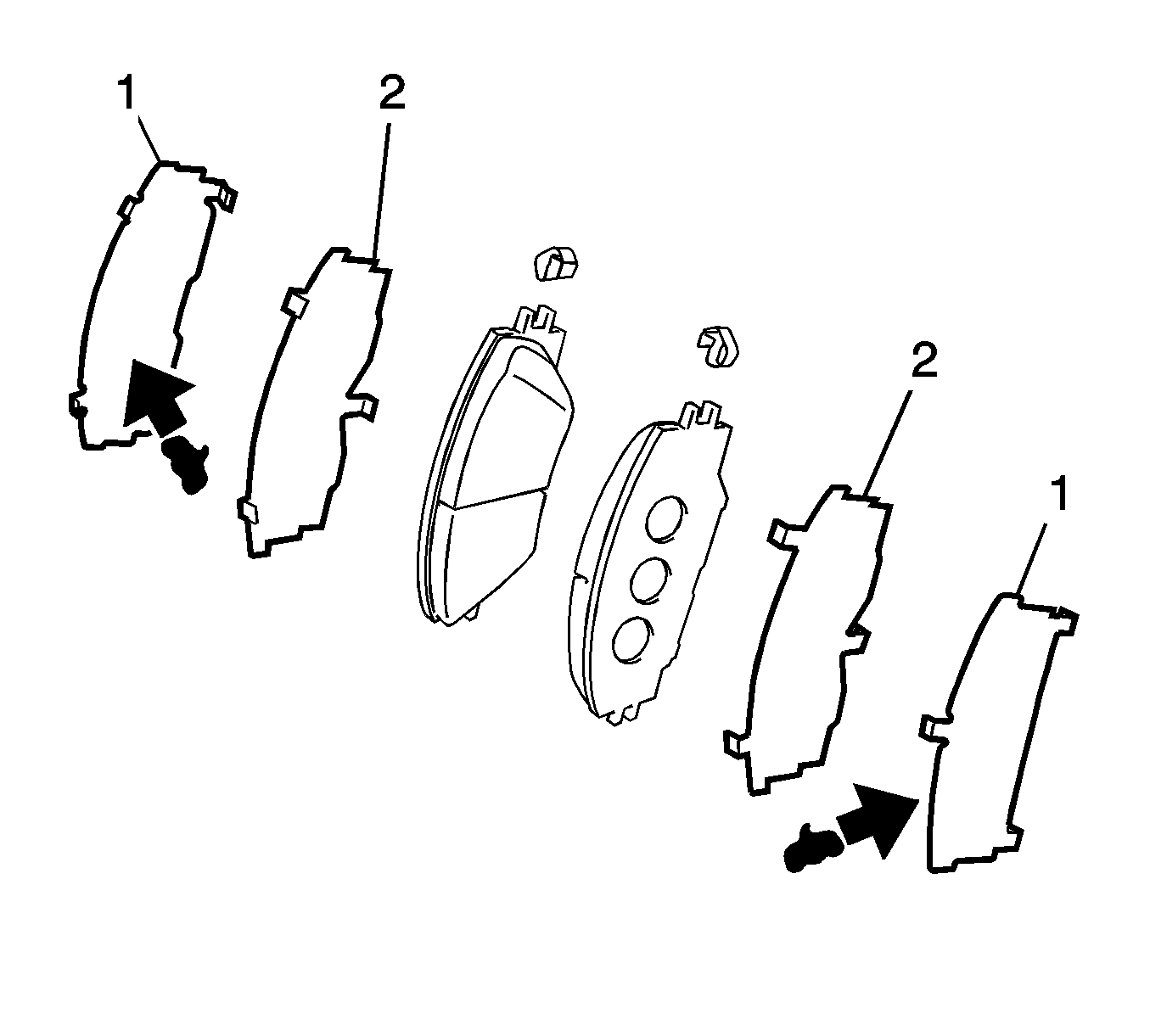 1
2
2
1