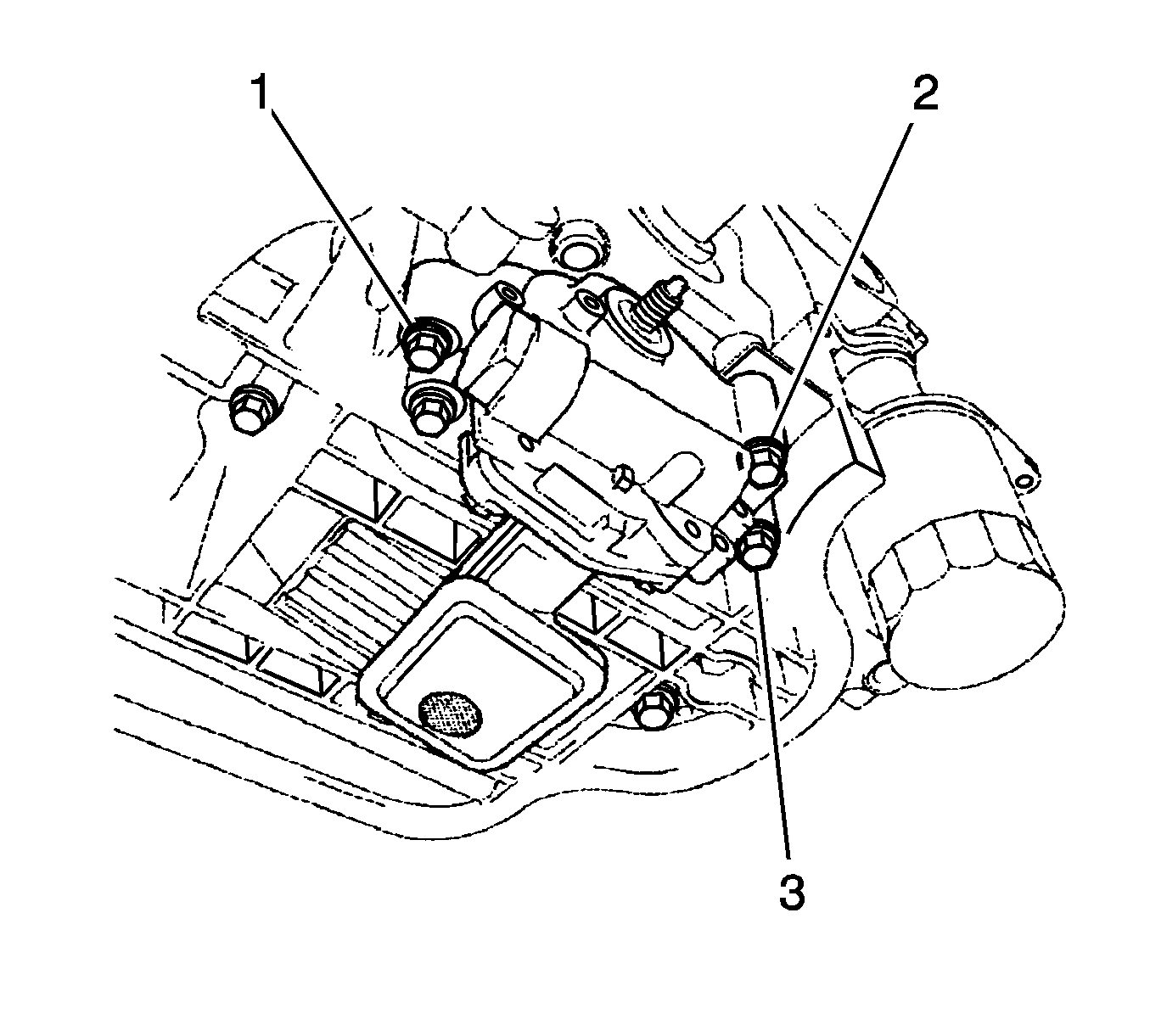 1
2
3