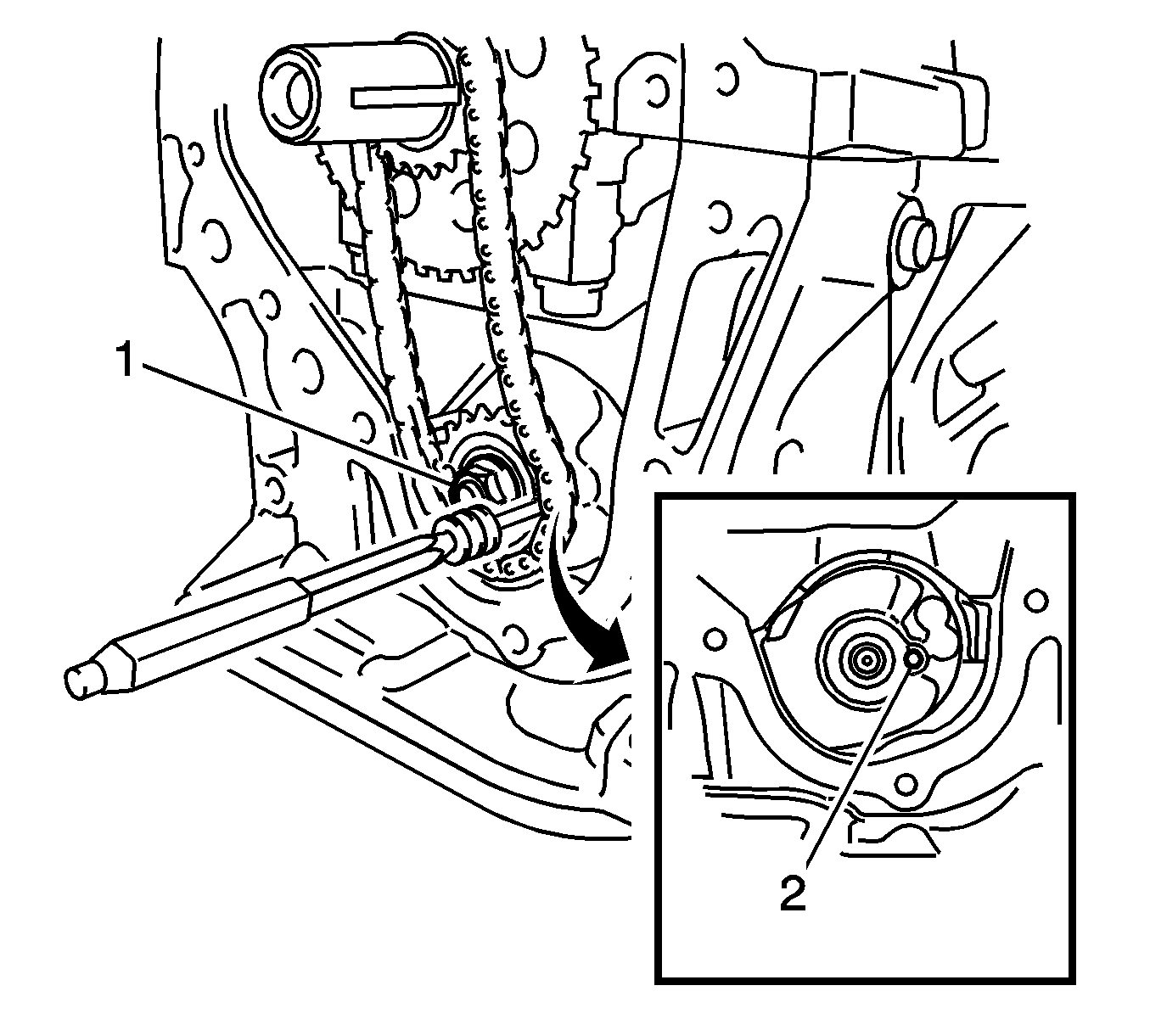 1

2