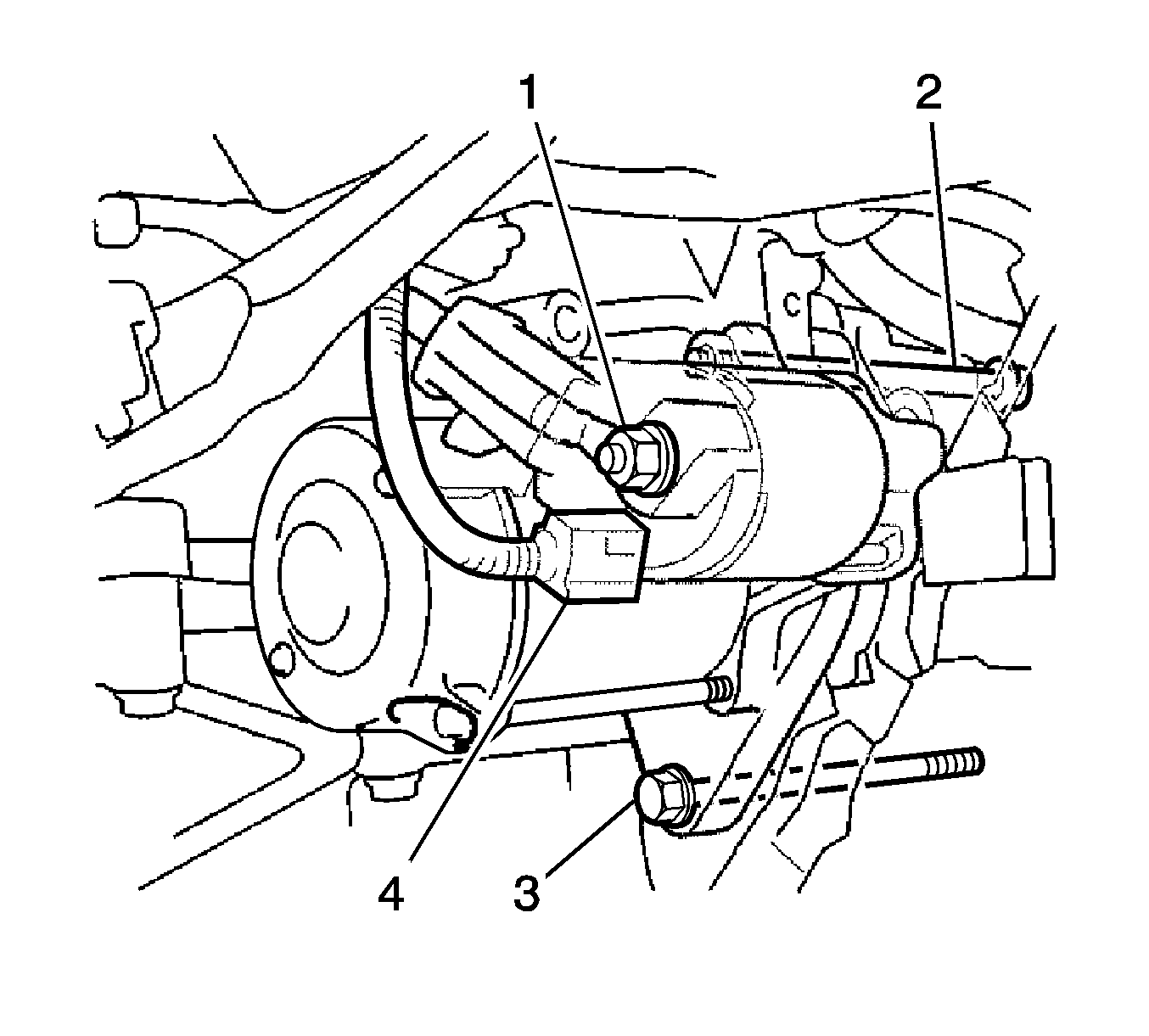 1
2
4
3