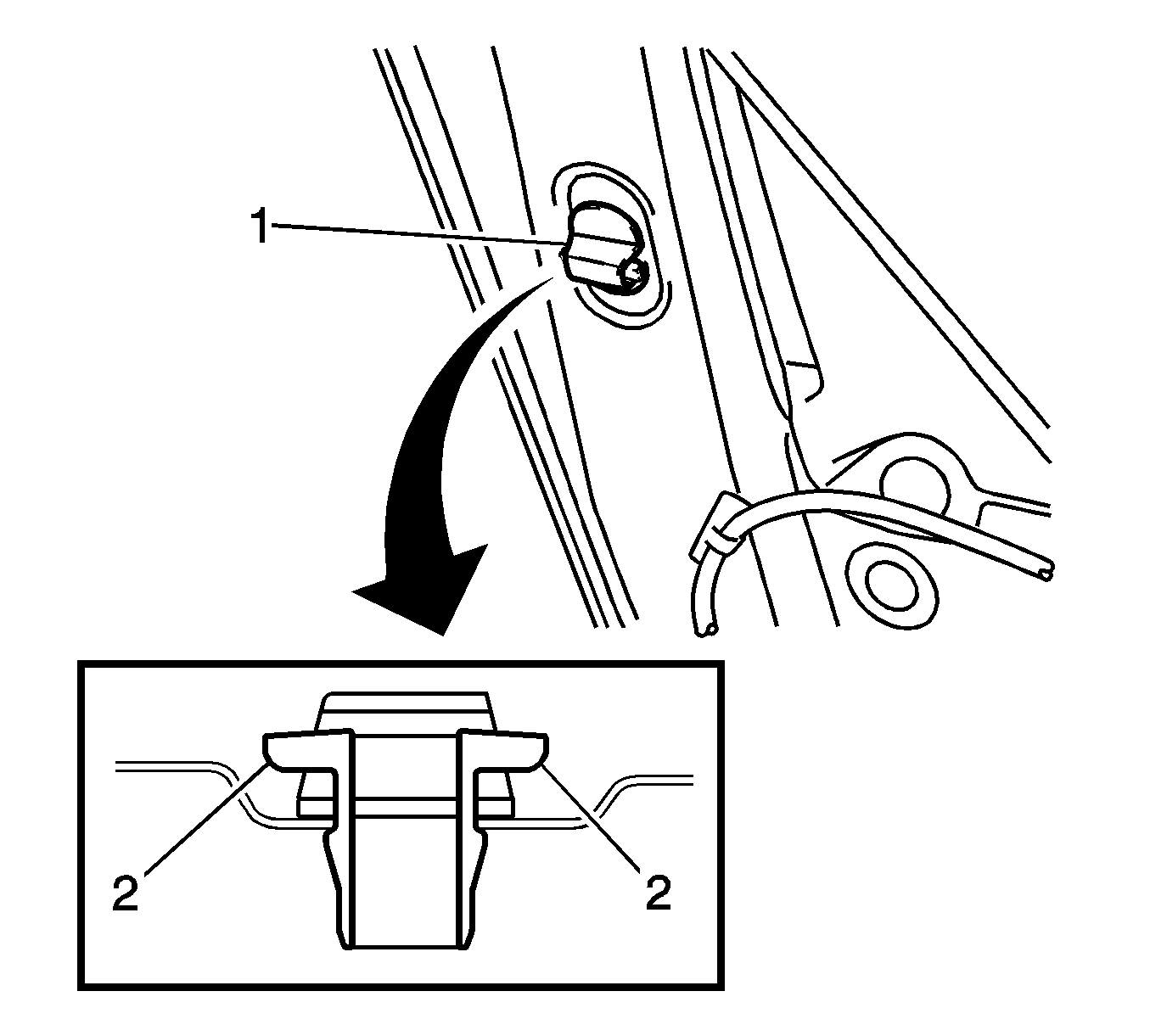 1
2
2