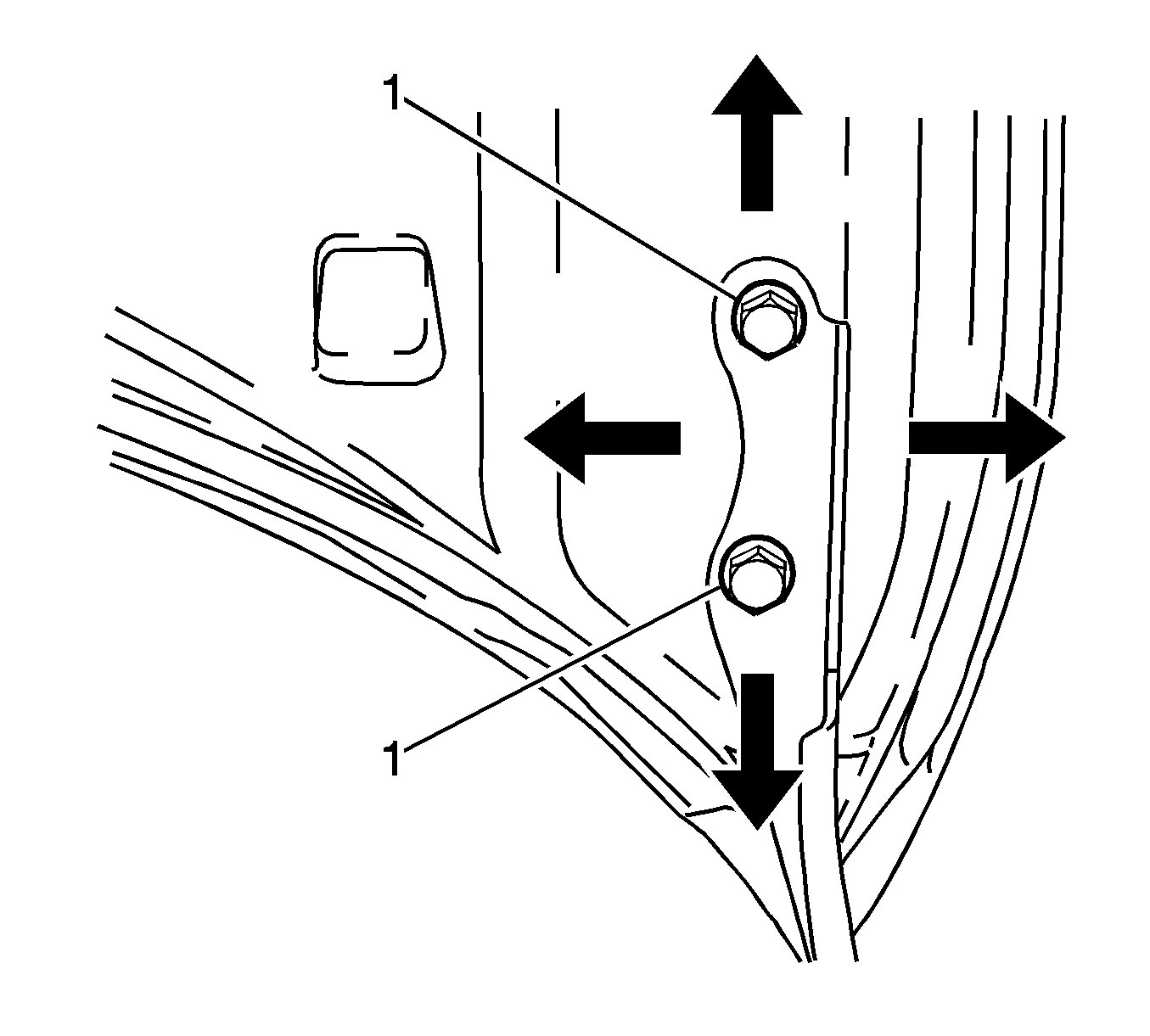 1
1