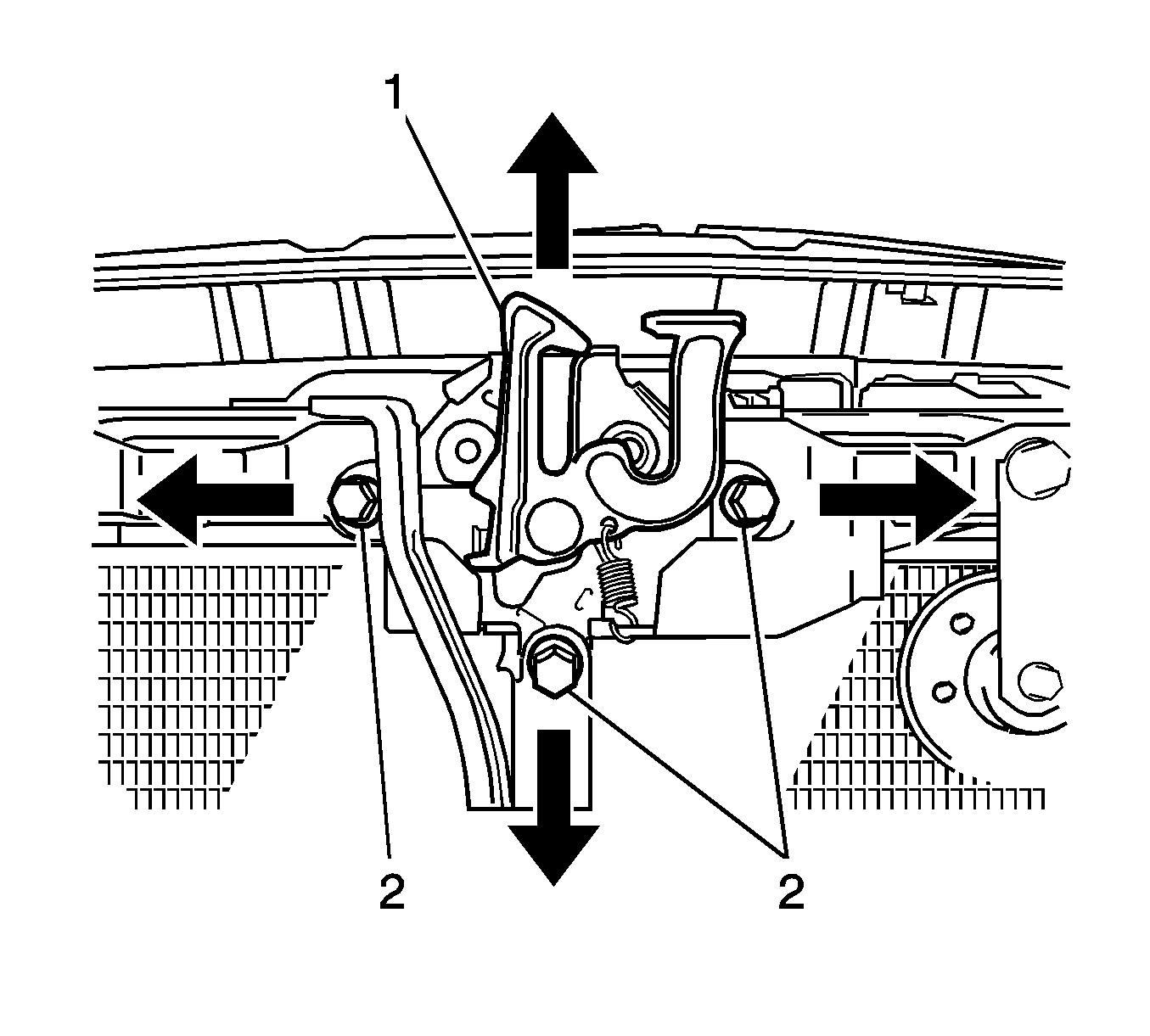 1

2

2