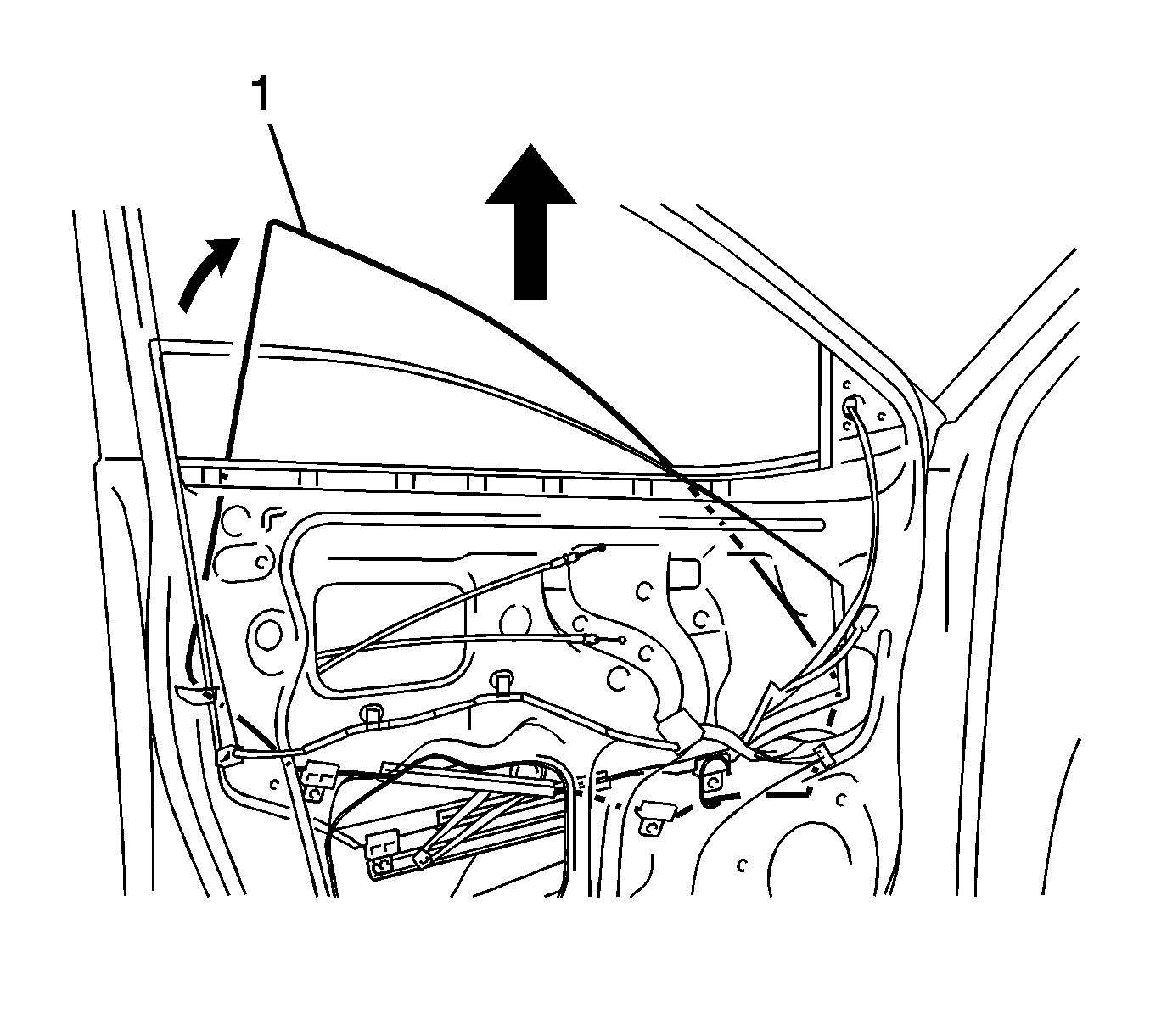 1