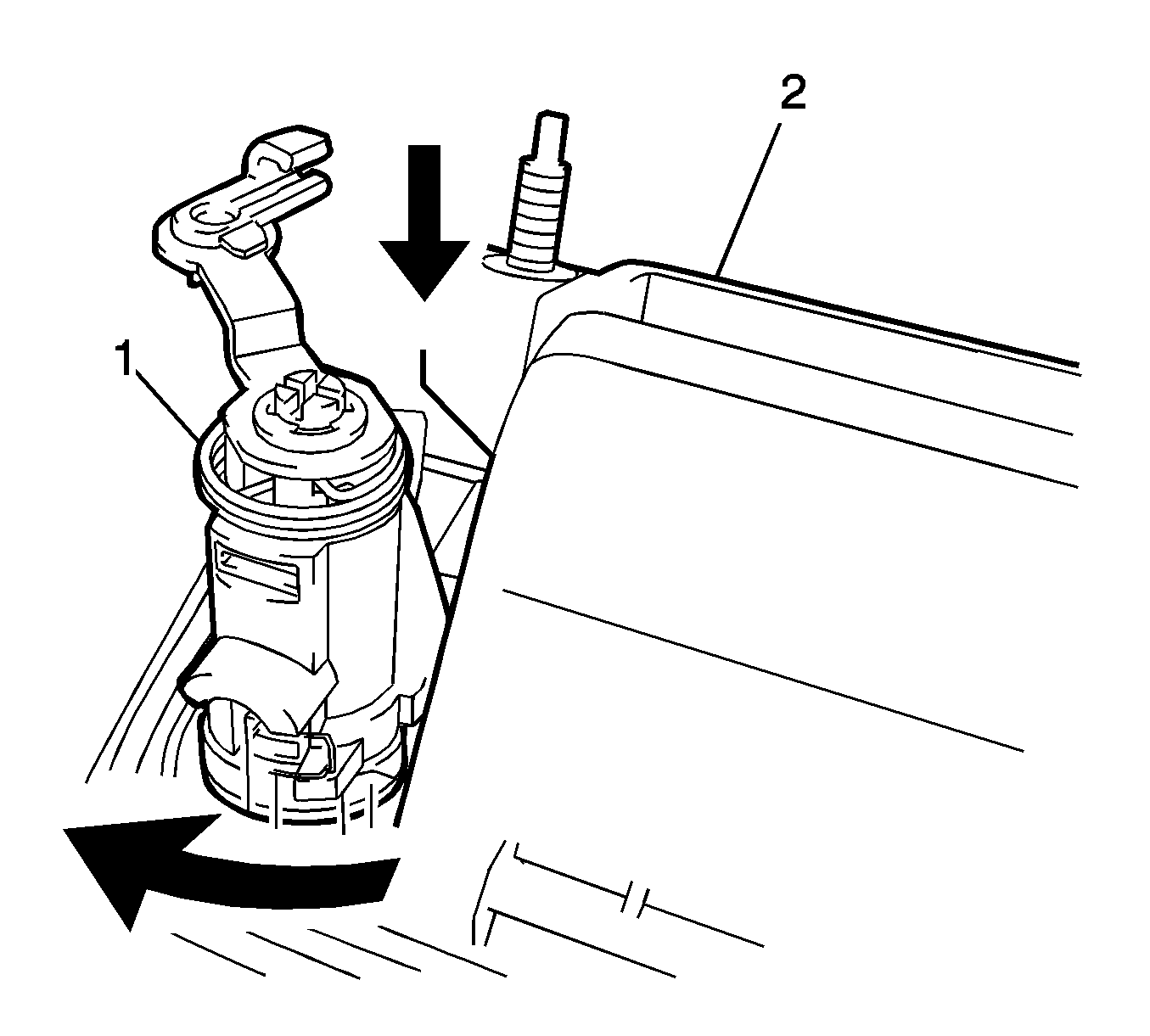 2

1