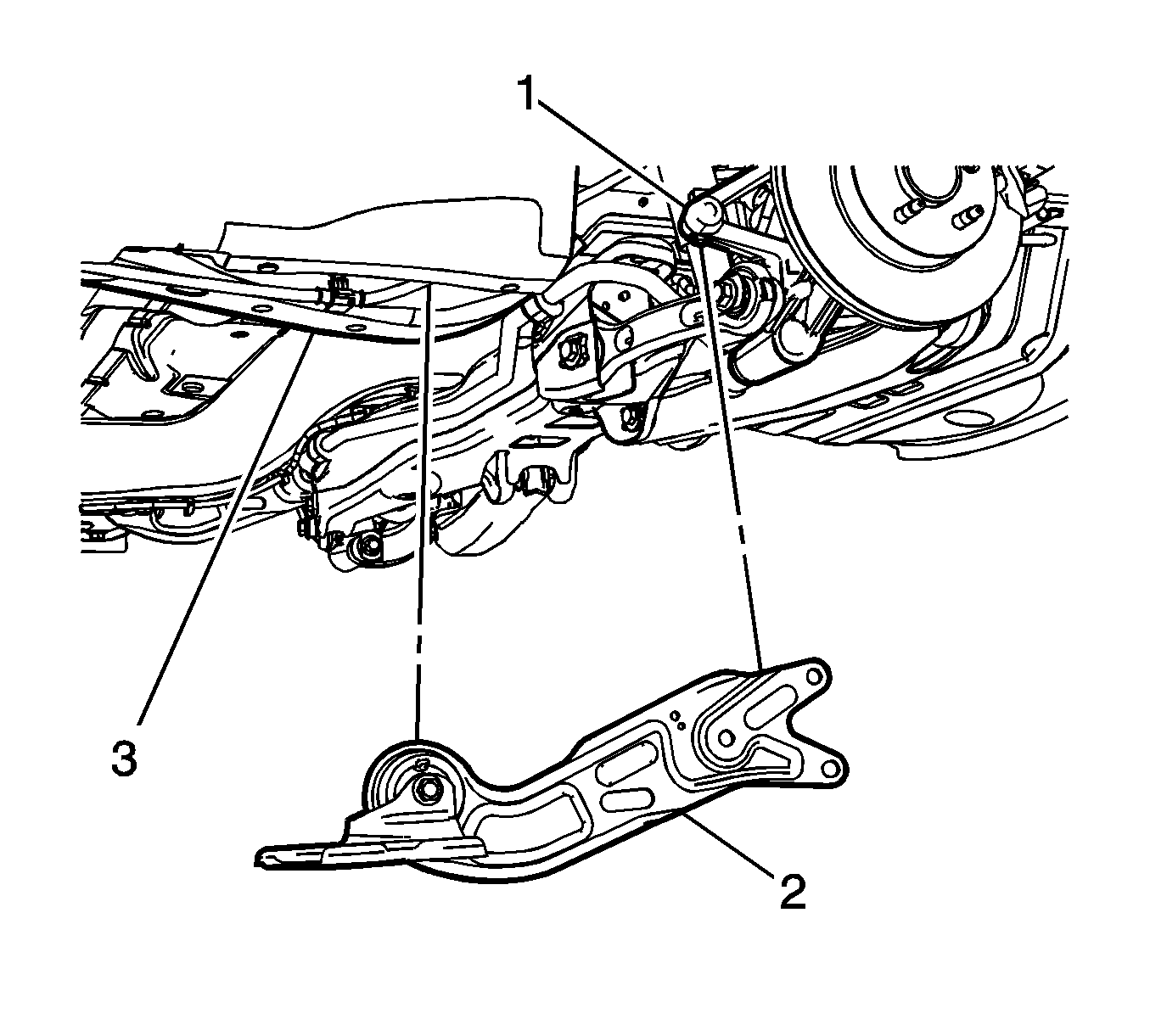 1
3
2