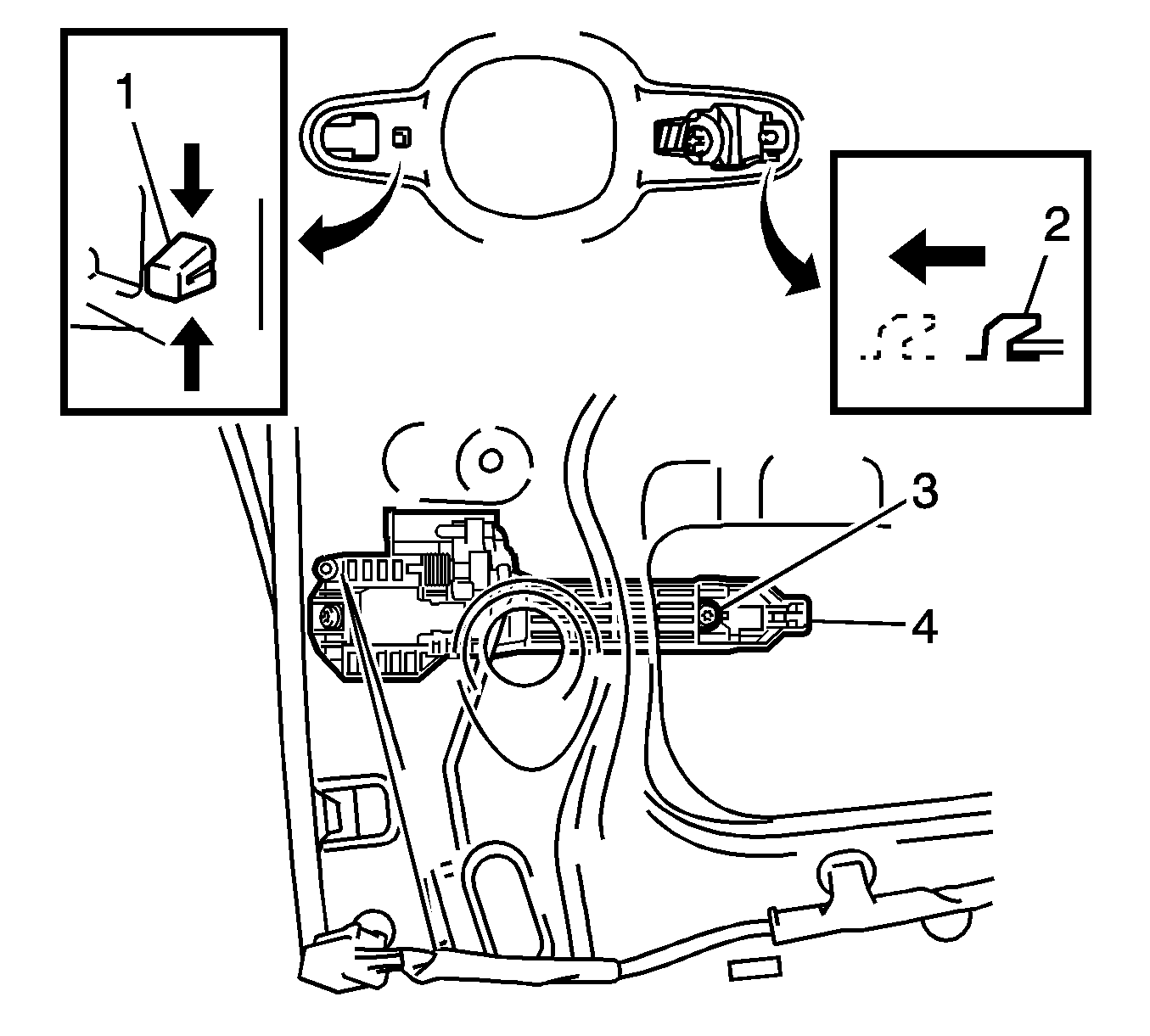 1
2
3
4