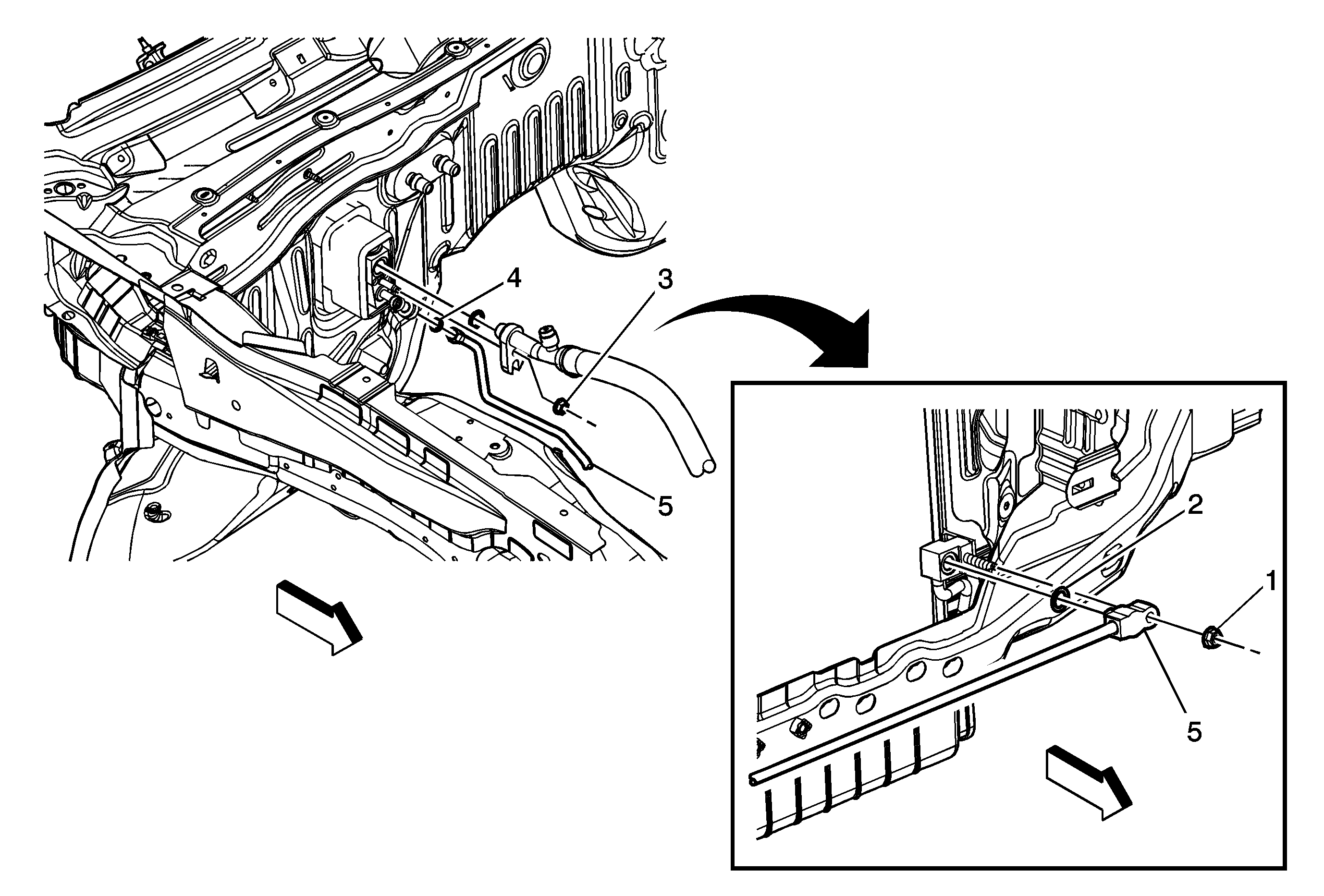 4
3
5
2
1
5