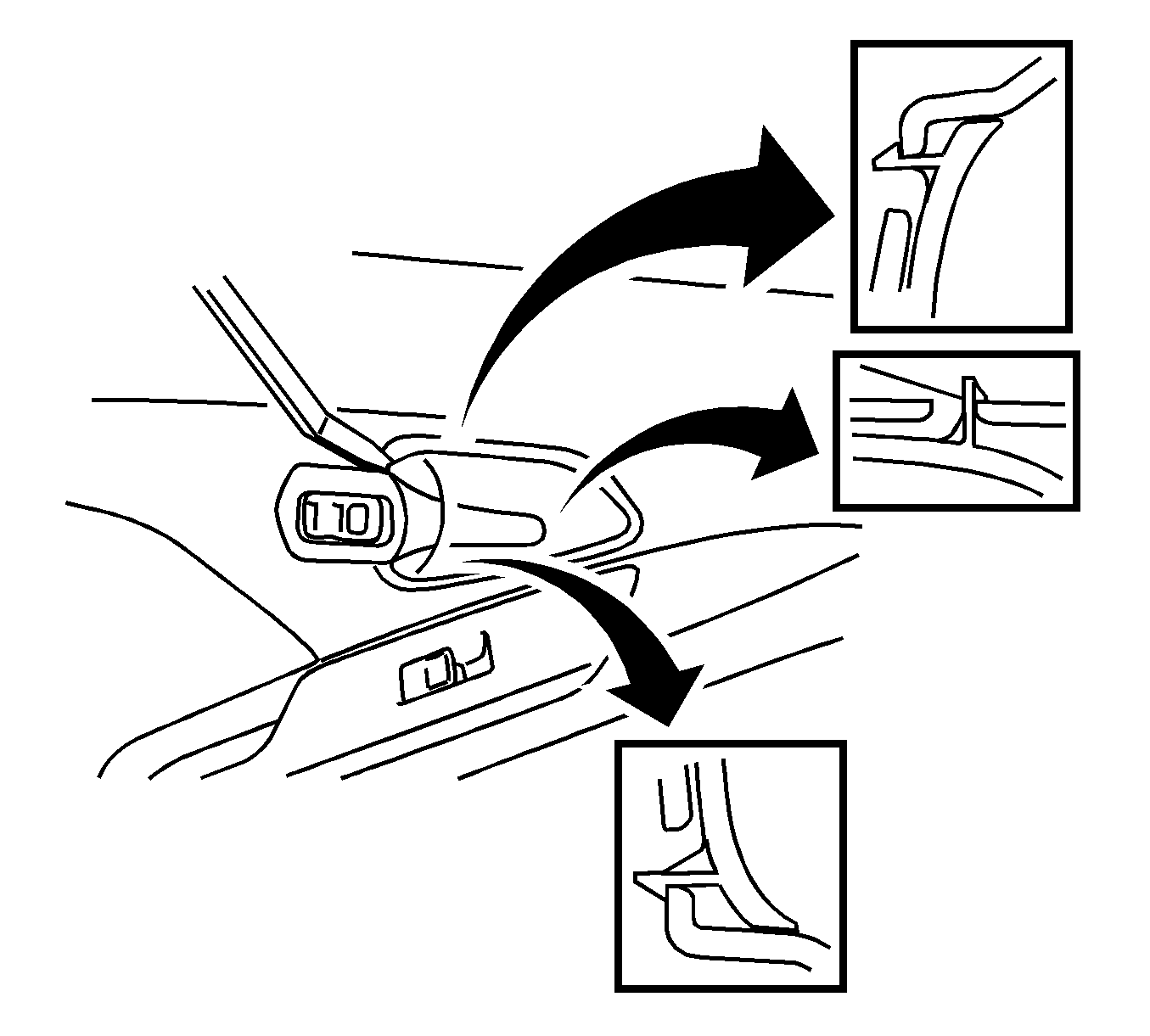 110