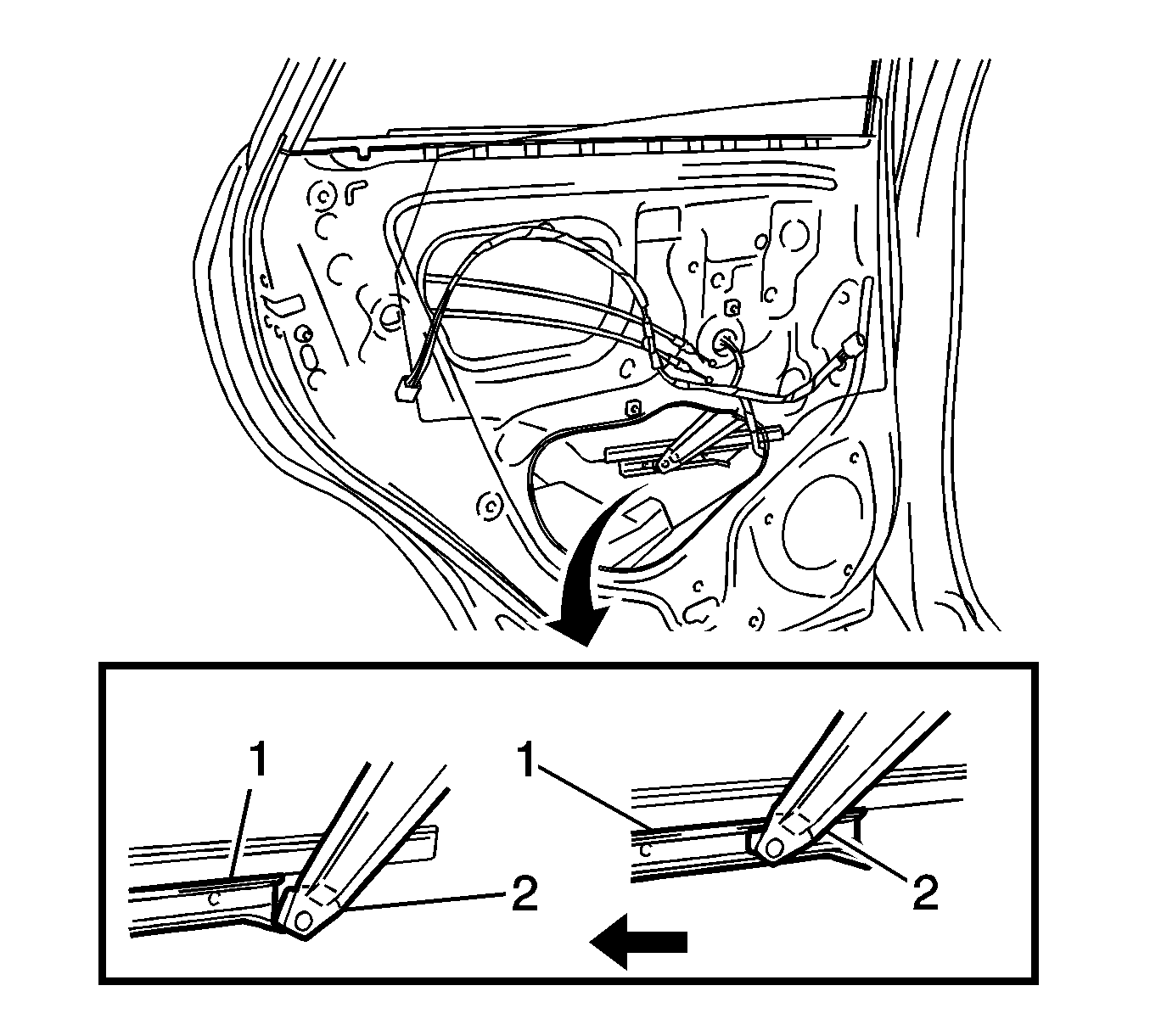 1
2
1
2