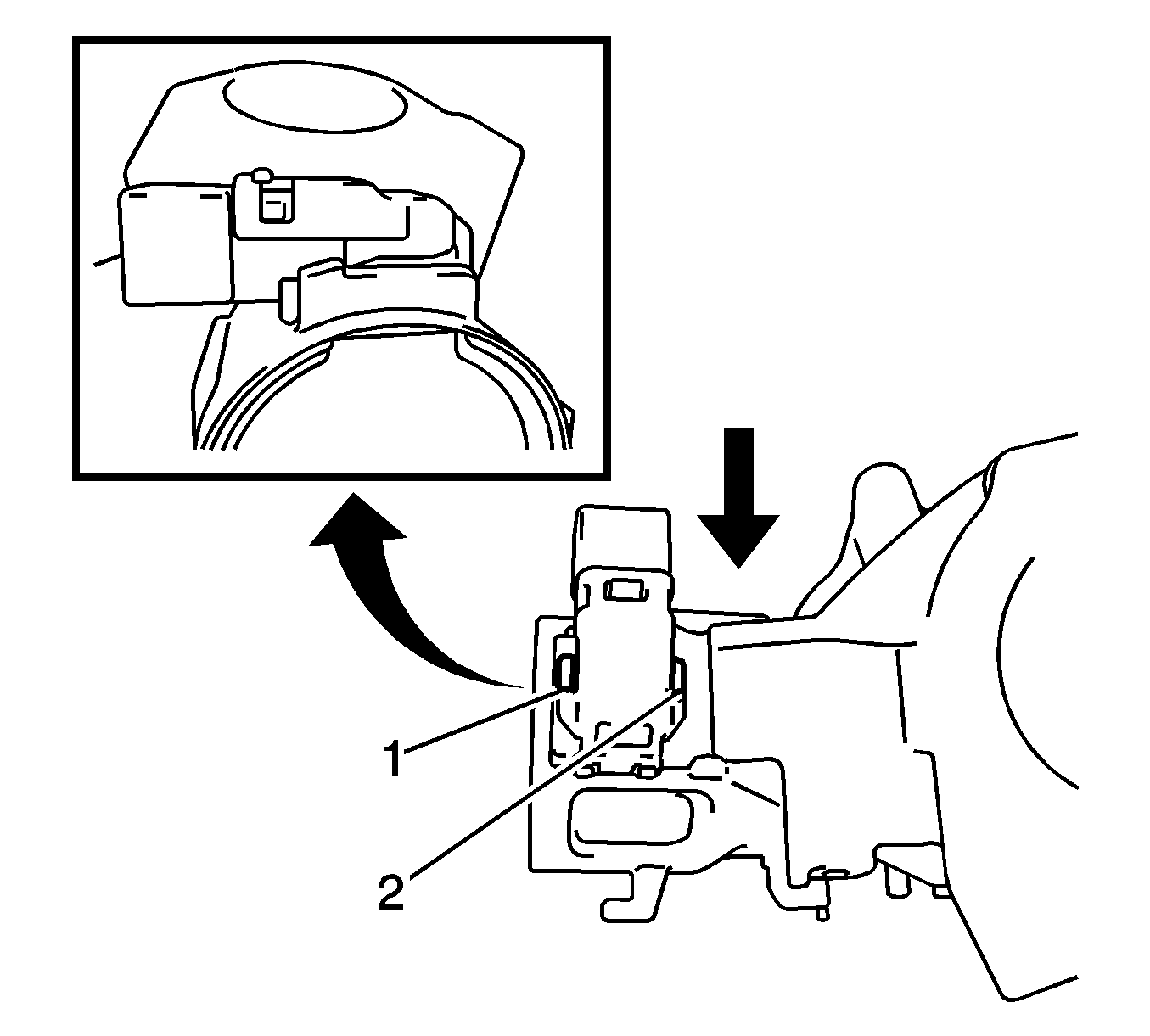 1
2