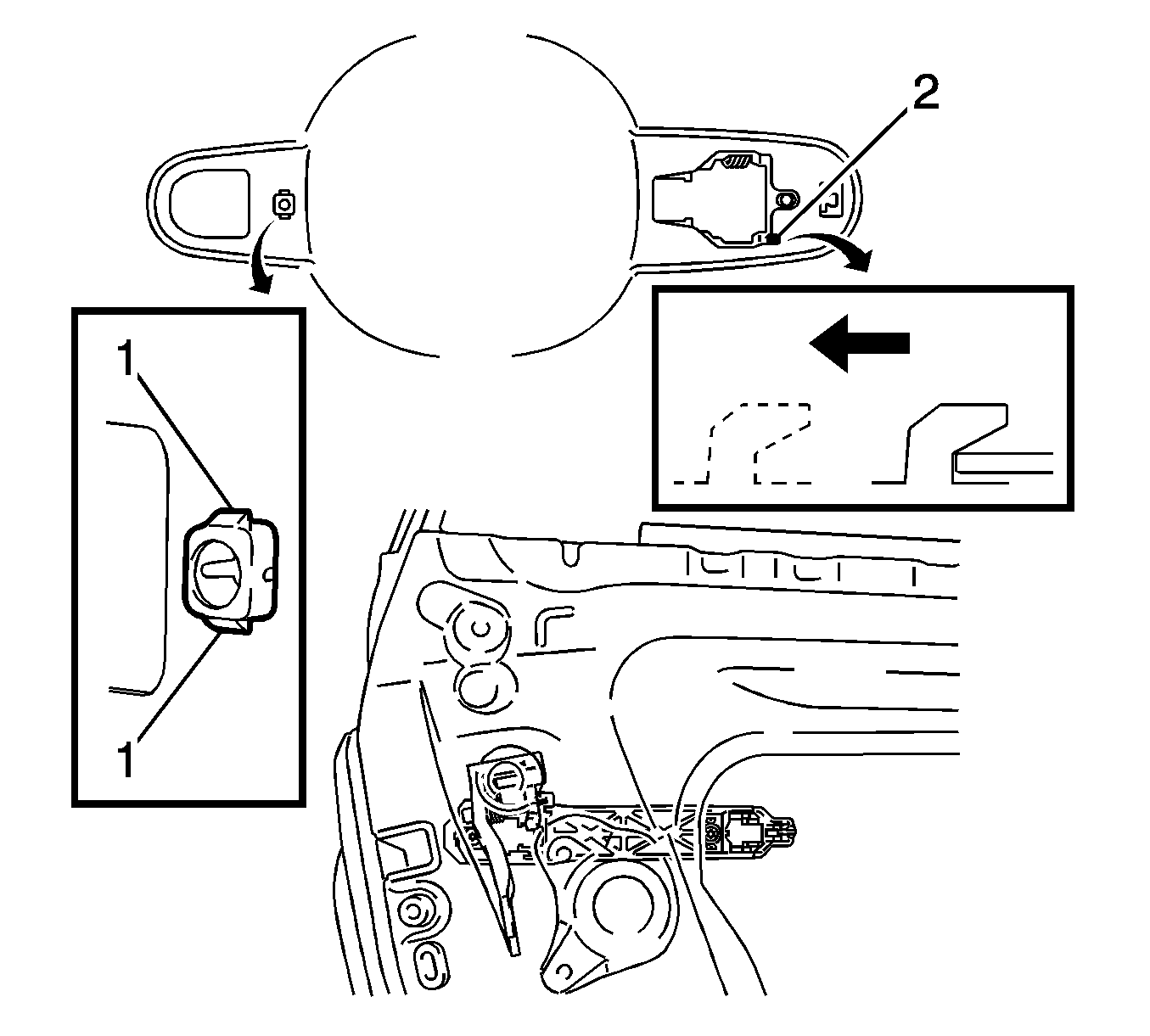 2
1
1