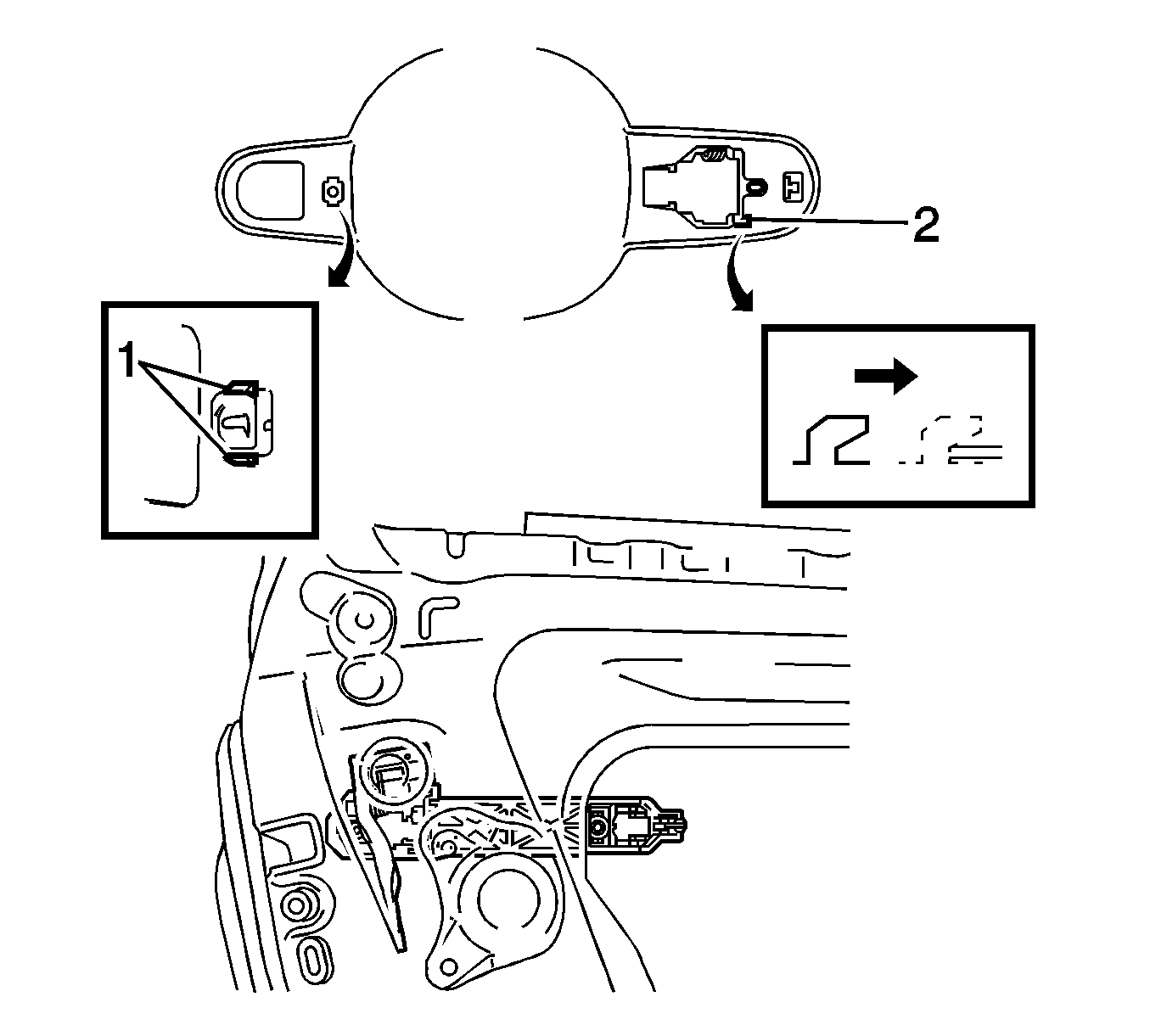 2

1