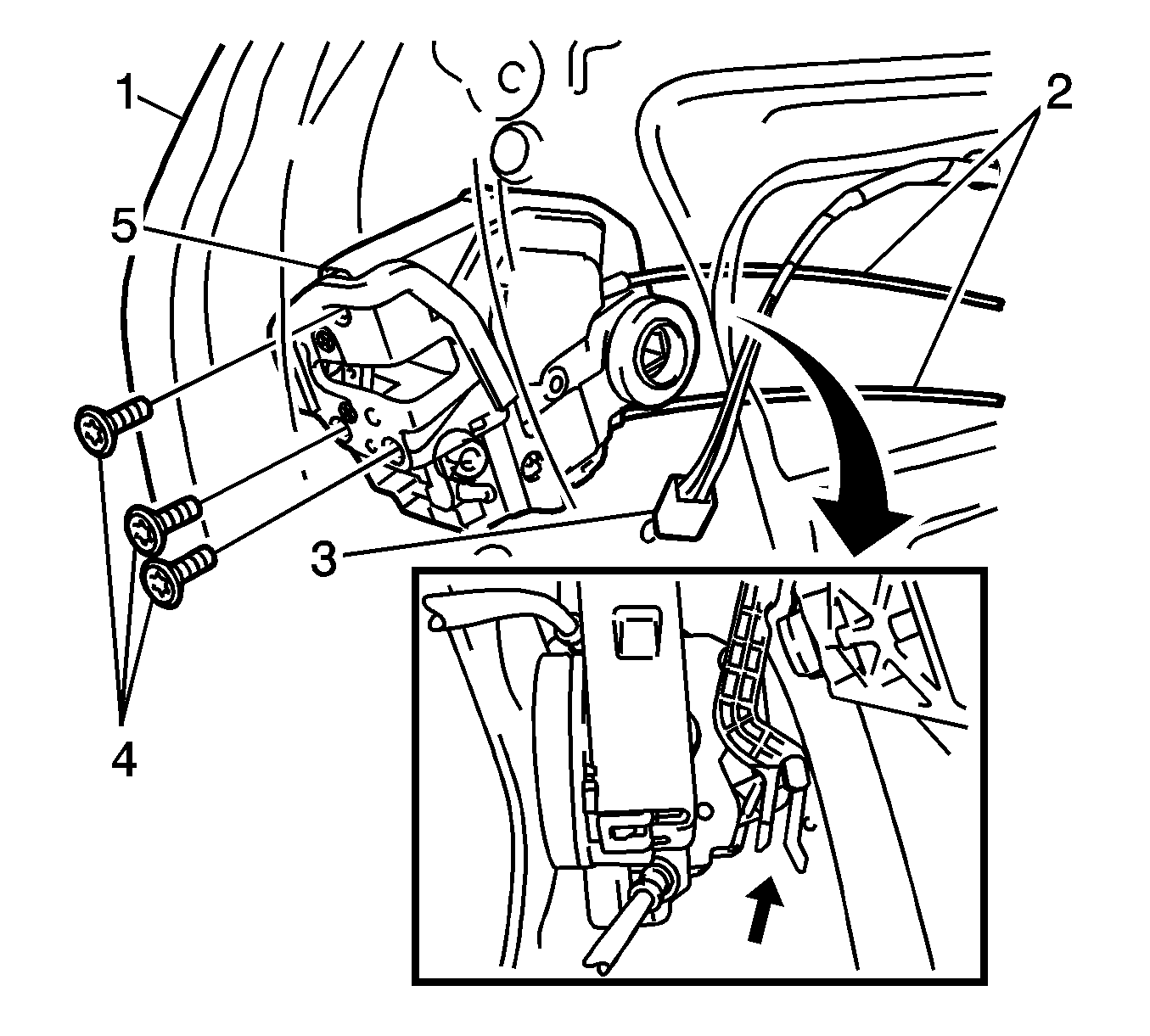 1
2
5
3
4