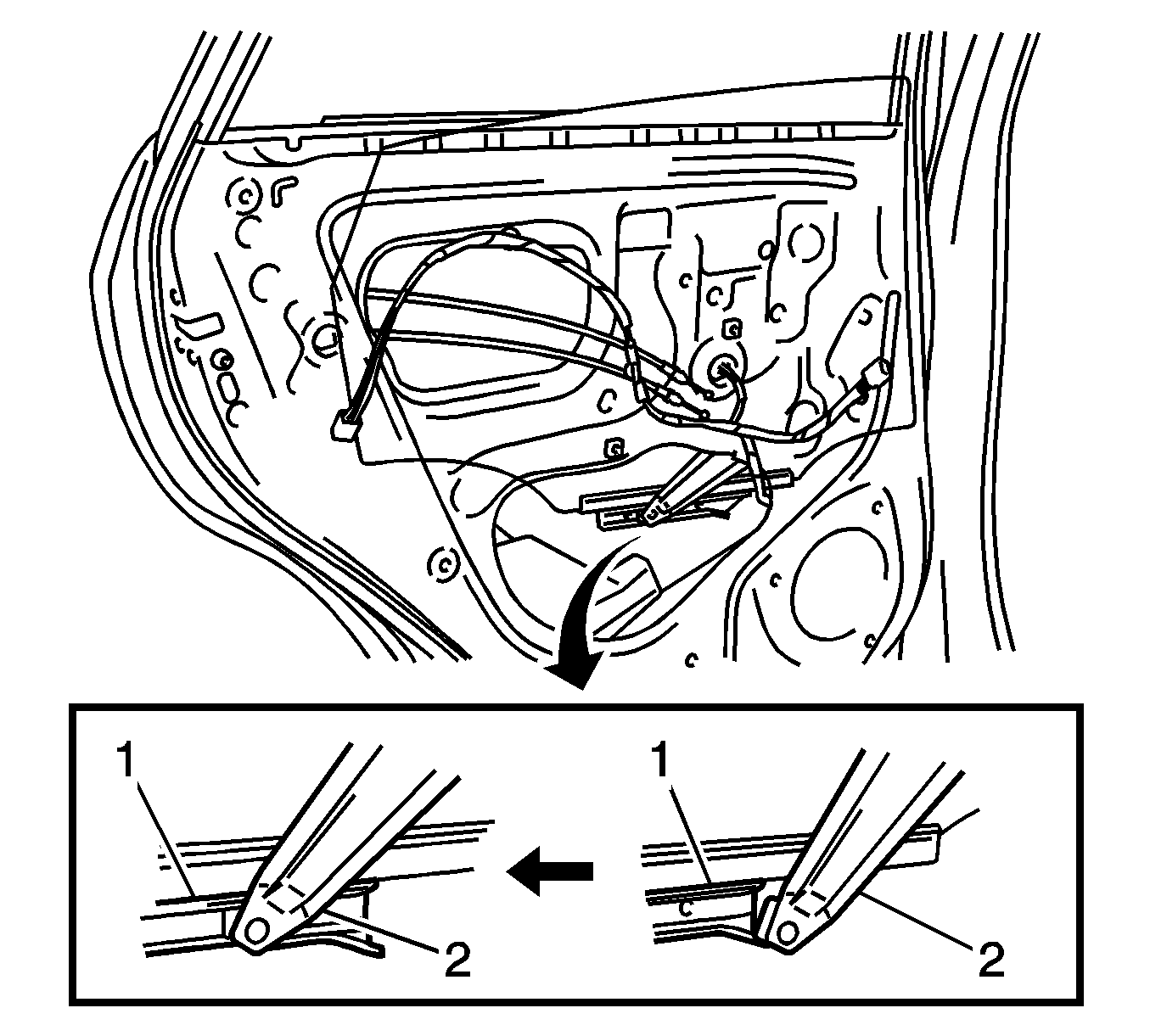 1
2
1
2