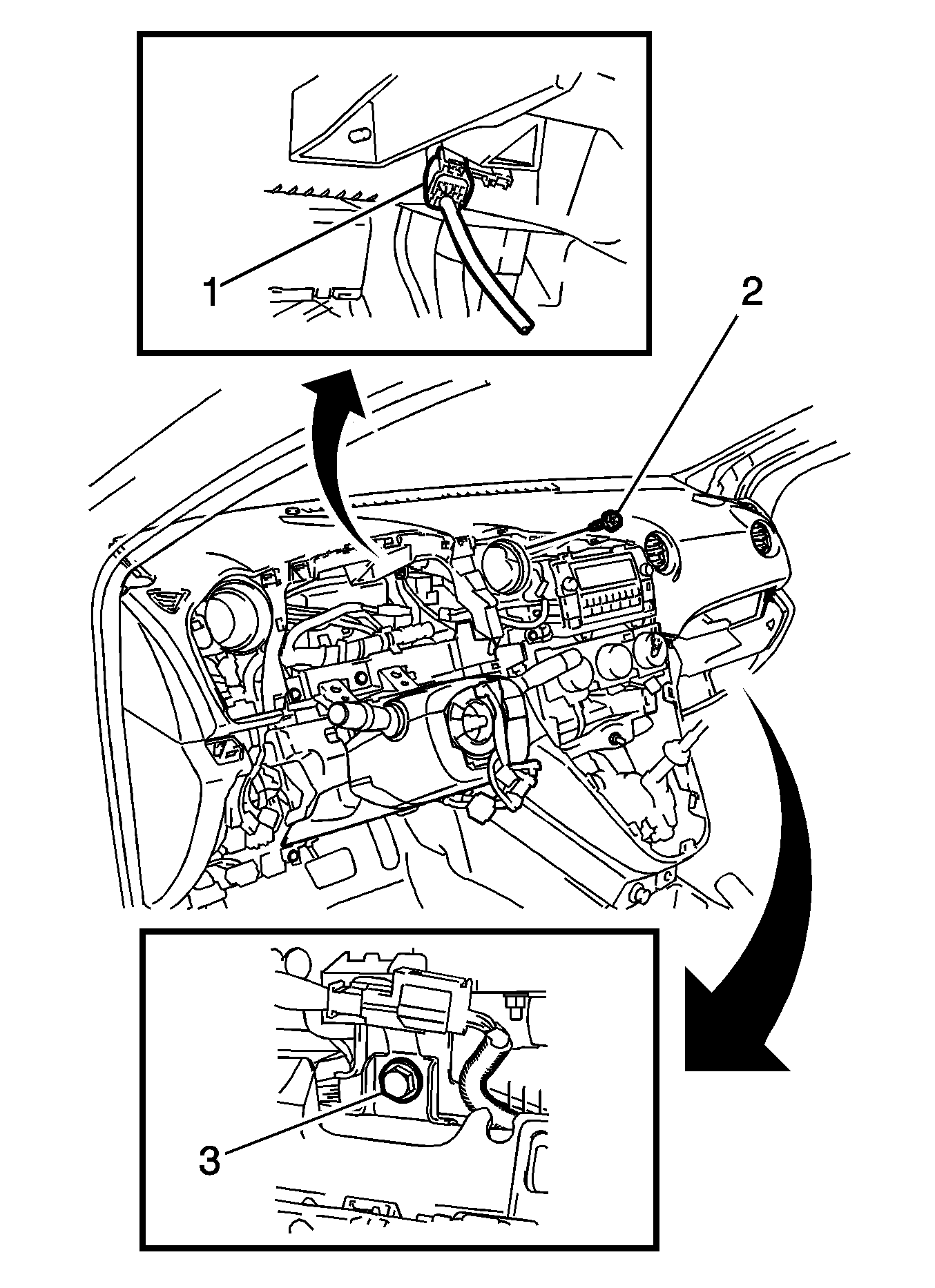 1
2
3